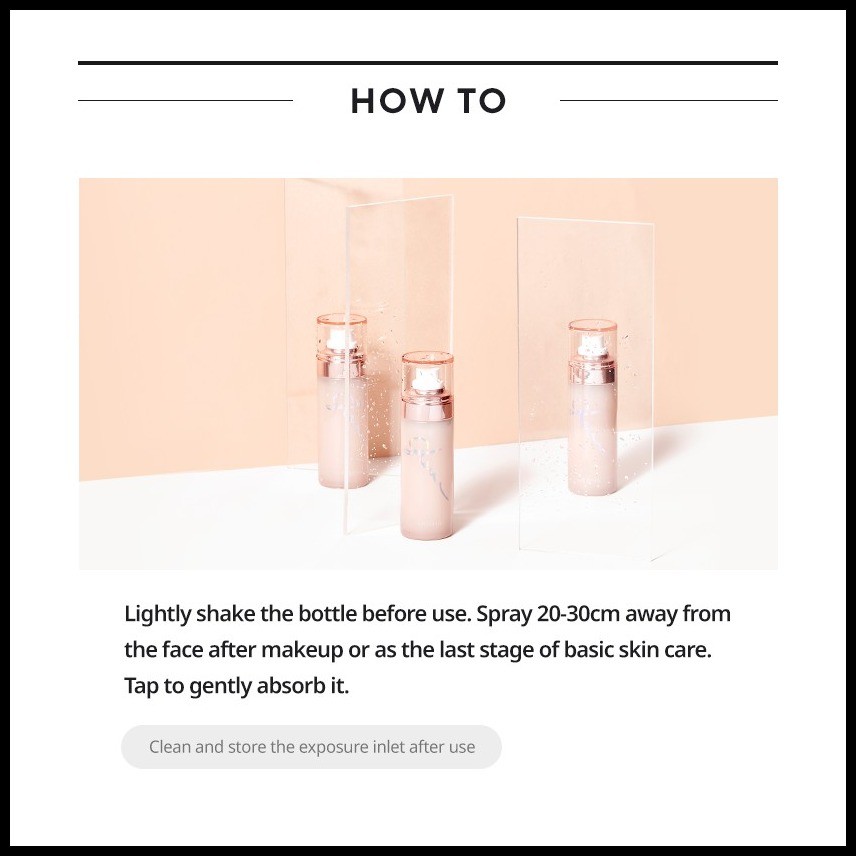 HOW TO

Lightly shake the bottle before use. Spray 20-30cm away from the face after makeup or as the last stage of basic skin care. Tap to gently absorb it.

Clean and store the exposure inlet after use