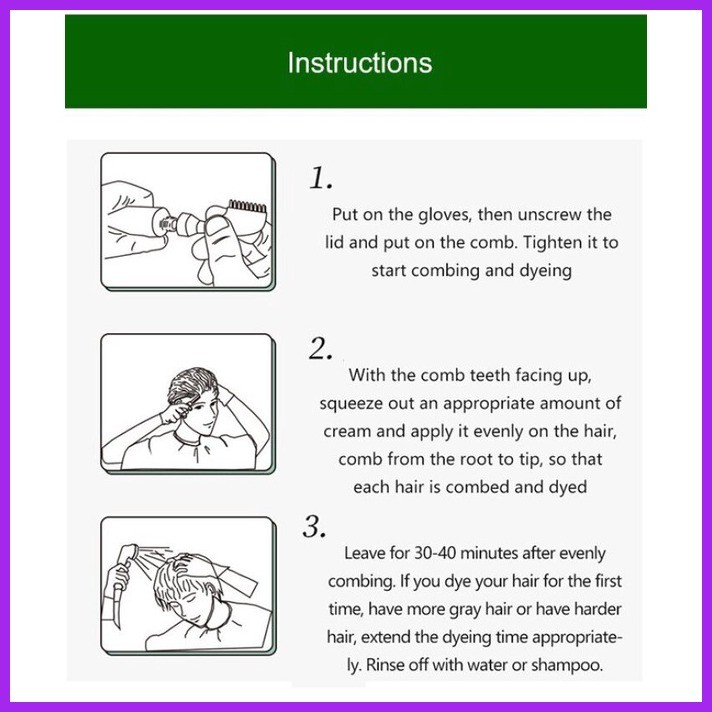 Instructions

1.

Put on the gloves, then unscrew the lid and put on the comb. Tighten it to start combing and dyeing

2.

With the comb teeth facing up, squeeze out an appropriate amount of cream and apply it evenly on the hair, comb from the root to tip, so that each hair is combed and dyed

3.

Leave for 30-40 minutes after evenly combing. If you dye your hair for the first time, have more gray hair or have harder hair, extend the dyeing time appropriately. Rinse off with water or shampoo.