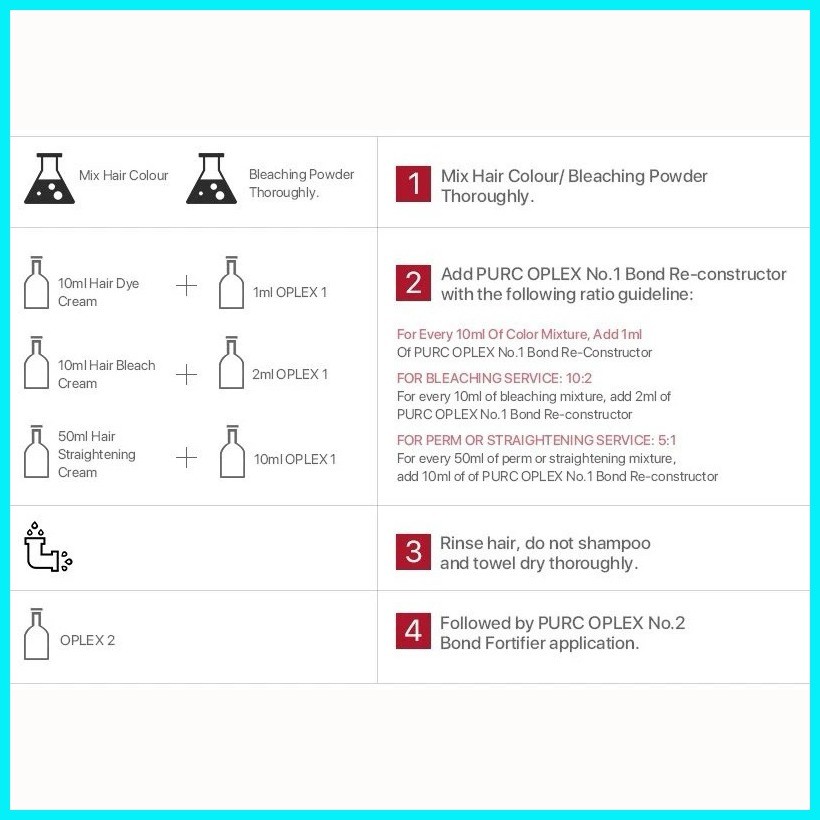 Mix Hair Colour

Bleaching Powder Thoroughly.

1 Mix Hair Colour/ Bleaching Powder Thoroughly.

10ml Hair Dye Cream + 1ml OPLEX 1

10ml Hair Bleach Cream + 2ml OPLEX 1

50ml Hair Straightening Cream + 10ml OPLEX 1

2 Add PURC OPLEX No.1 Bond Re-constructor with the following ratio guideline:

For Every 10ml Of Color Mixture, Add 1ml Of PURC OPLEX No.1 Bond Re-Constructor

FOR BLEACHING SERVICE: 10:2
For every 10ml of bleaching mixture, add 2ml of PURC OPLEX No.1 Bond Re-constructor

FOR PERM OR STRAIGHTENING SERVICE: 5:1
For every 50ml of perm or straightening mixture, add 10ml of of PURC OPLEX No.1 Bond Re-constructor

3 Rinse hair, do not shampoo and towel dry thoroughly.

OPLEX 2

4 Followed by PURC OPLEX No.2 Bond Fortifier application.