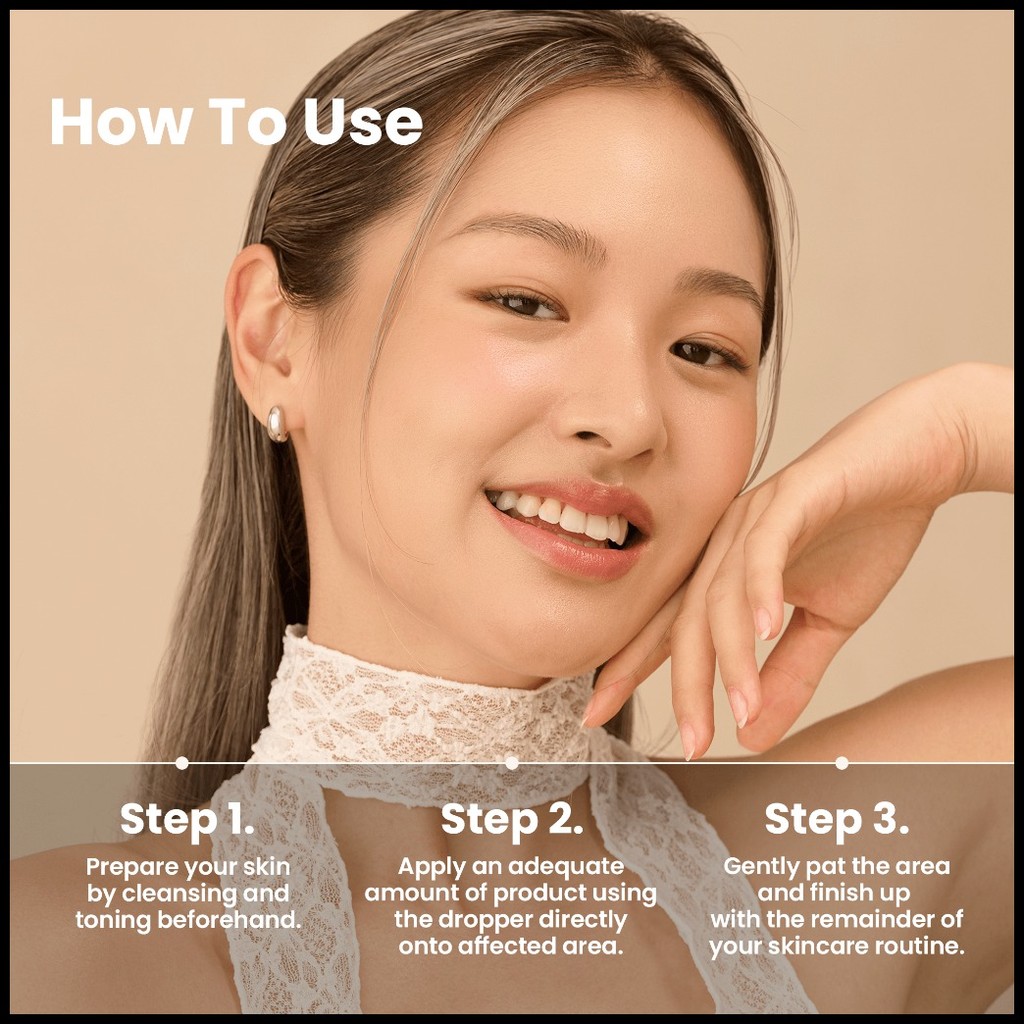 How To Use

Step 1.
Prepare your skin by cleansing and toning beforehand.

Step 2.
Apply an adequate amount of product using the dropper directly onto affected area.

Step 3.
Gently pat the area and finish up with the remainder of your skincare routine.