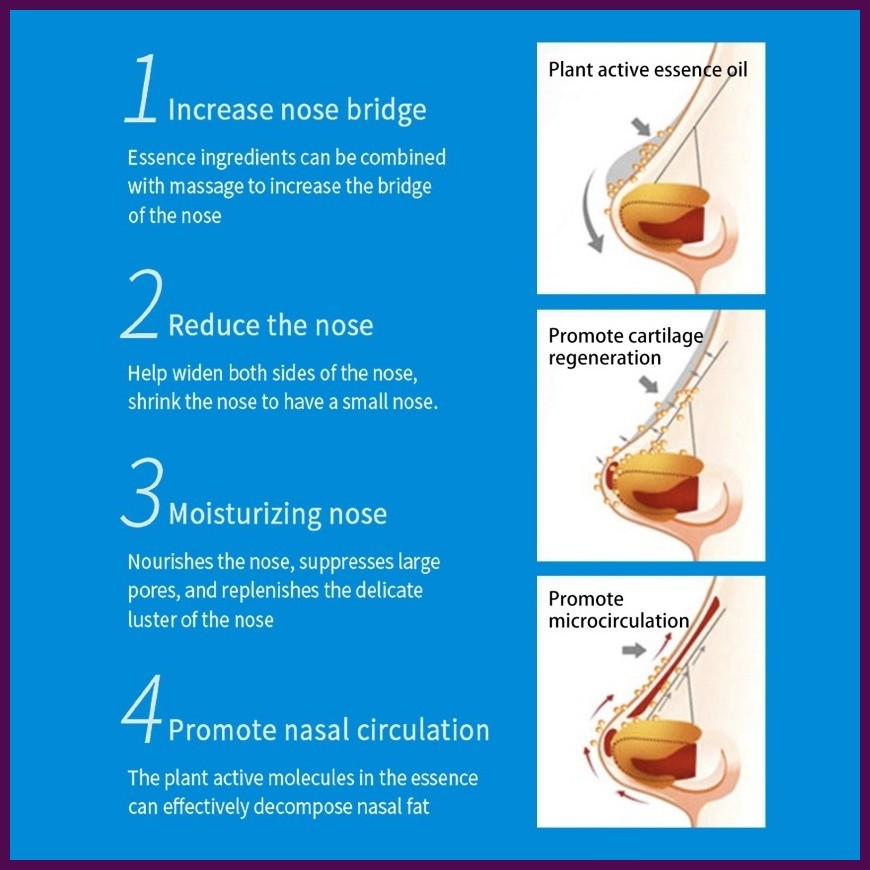 1 Increase nose bridge

Essence ingredients can be combined with massage to increase the bridge of the nose

2 Reduce the nose

Help widen both sides of the nose, shrink the nose to have a small nose.

3 Moisturizing nose

Nourishes the nose, suppresses large pores, and replenishes the delicate luster of the nose

4 Promote nasal circulation

The plant active molecules in the essence can effectively decompose nasal fat

Plant active essence oil

Promote cartilage regeneration

Promote microcirculation