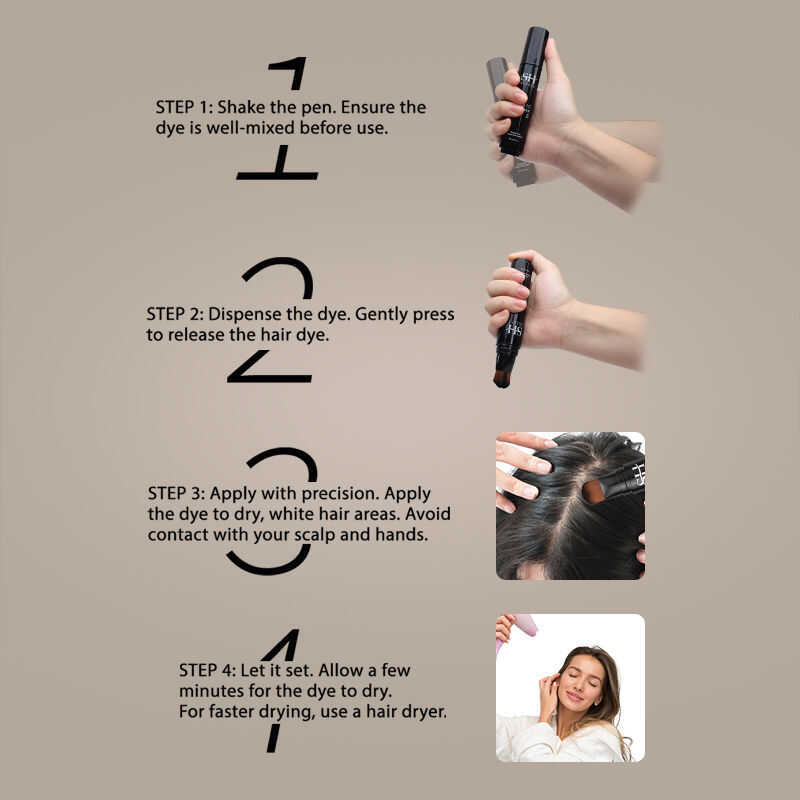 1

STEP 1: Shake the pen. Ensure the dye is well-mixed before use.

2

STEP 2: Dispense the dye. Gently press to release the hair dye.

3

STEP 3: Apply with precision. Apply the dye to dry, white hair areas. Avoid contact with your scalp and hands.

4

STEP 4: Let it set. Allow a few minutes for the dye to dry.
For faster drying, use a hair dryer.