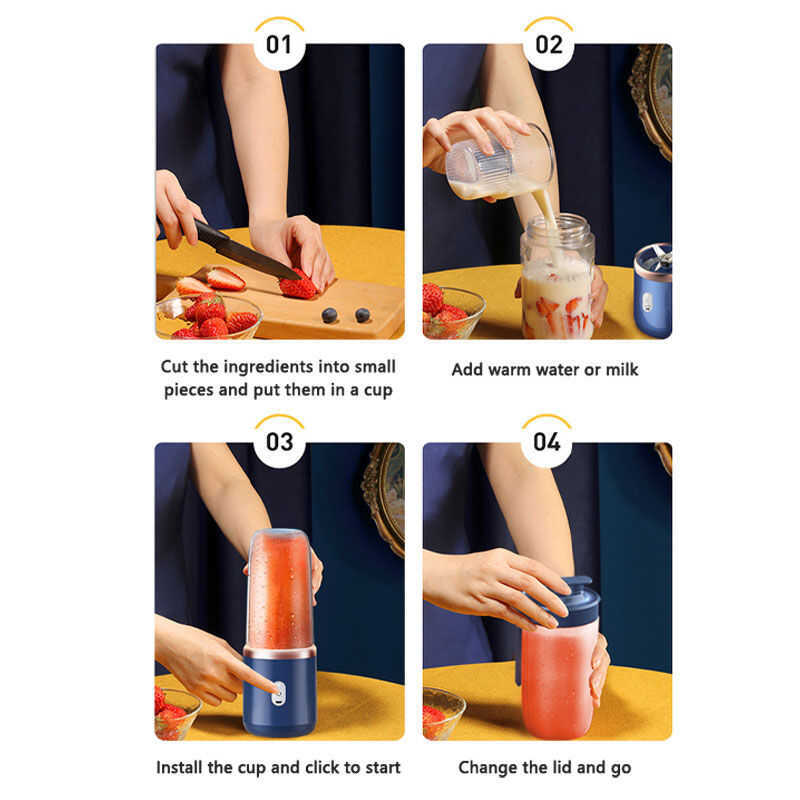 01

Cut the ingredients into small pieces and put them in a cup

02

Add warm water or milk

03

Install the cup and click to start

04

Change the lid and go