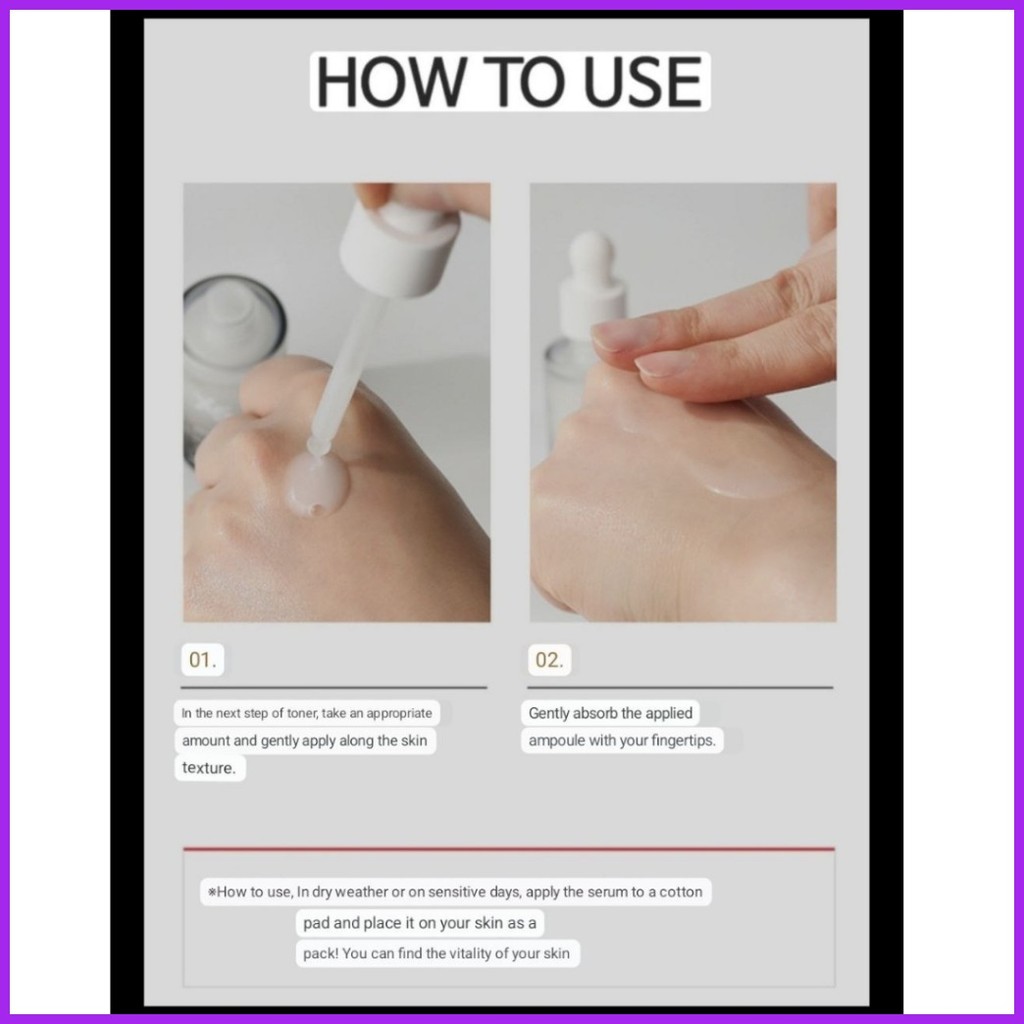 HOW TO USE

01.

In the next step of toner, take an appropriate amount and gently apply along the skin texture.

02.

Gently absorb the applied ampoule with your fingertips.

※How to use, In dry weather or on sensitive days, apply the serum to a cotton pad and place it on your skin as a pack! You can find the vitality of your skin