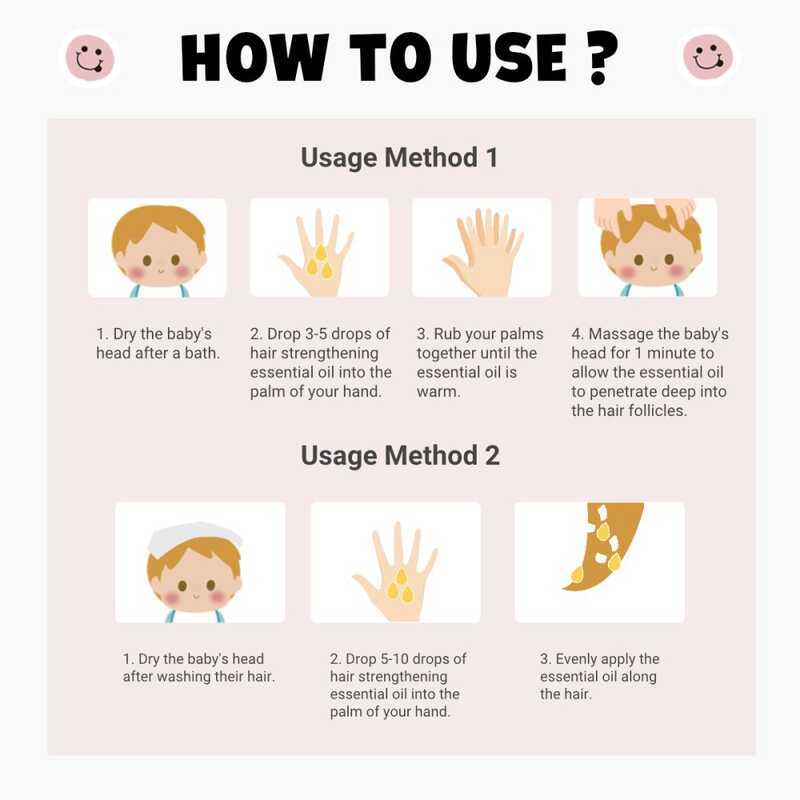 HOW TO USE ?

Usage Method 1

1. Dry the baby's head after a bath.

2. Drop 3-5 drops of hair strengthening essential oil into the palm of your hand.

3. Rub your palms together until the essential oil is warm.

4. Massage the baby's head for 1 minute to allow the essential oil to penetrate deep into the hair follicles.

Usage Method 2

1. Dry the baby's head after washing their hair.

2. Drop 5-10 drops of hair strengthening essential oil into the palm of your hand.

3. Evenly apply the essential oil along the hair.