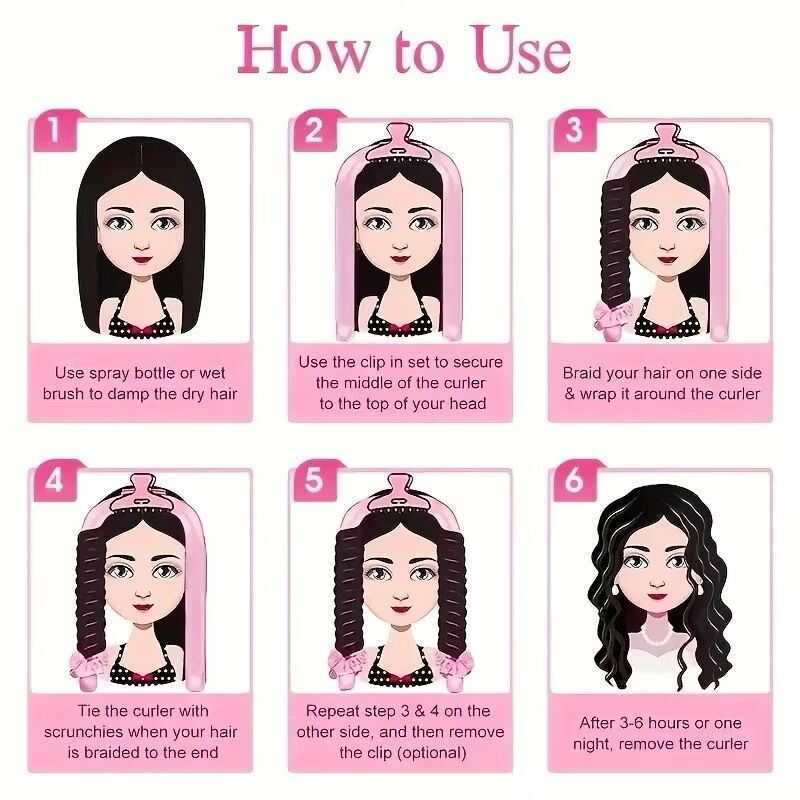 How to Use

1

Use spray bottle or wet brush to damp the dry hair

2

Use the clip in set to secure the middle of the curler to the top of your head

3

Braid your hair on one side & wrap it around the curler

4

Tie the curler with scrunchies when your hair is braided to the end

5

Repeat step 3 & 4 on the other side, and then remove the clip (optional)

6

After 3-6 hours or one night, remove the curler