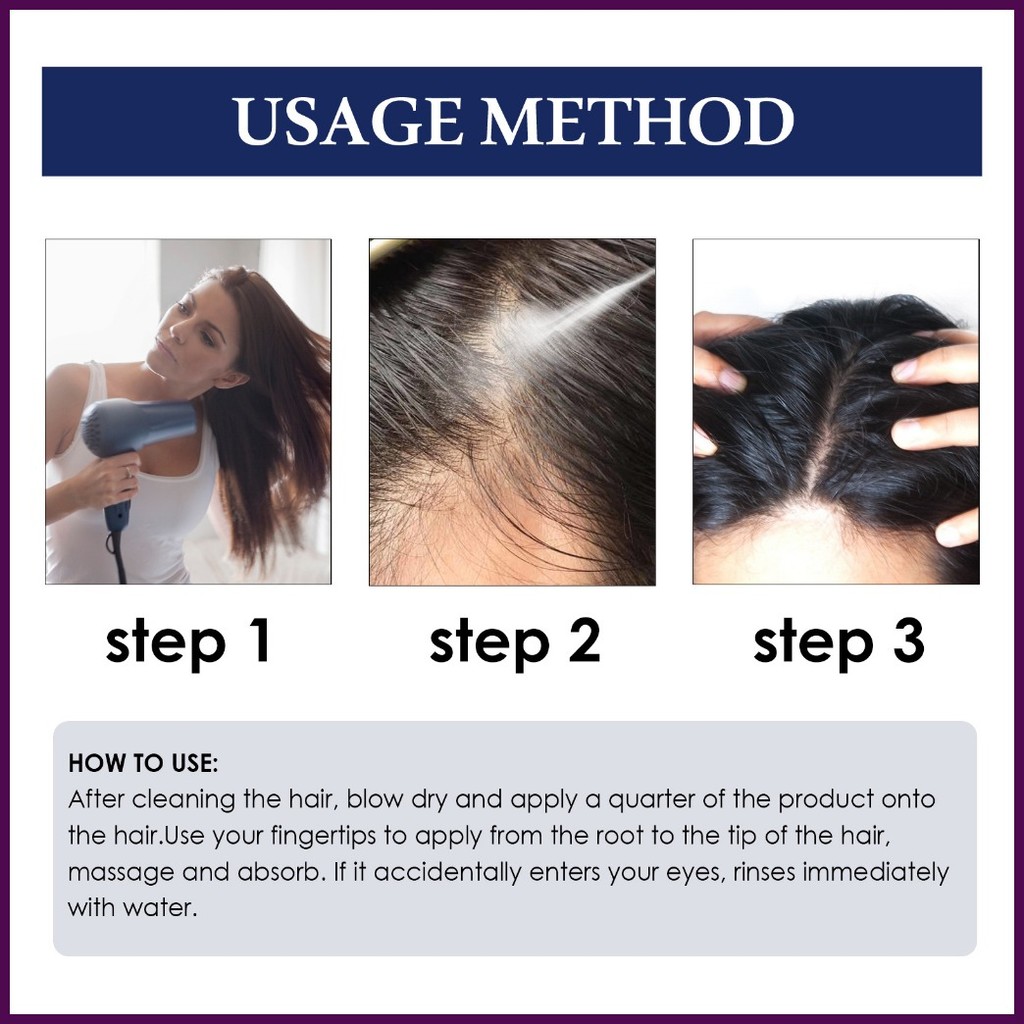 USAGE METHOD

step 1

step 2

step 3

HOW TO USE:
After cleaning the hair, blow dry and apply a quarter of the product onto the hair.Use your fingertips to apply from the root to the tip of the hair, massage and absorb. If it accidentally enters your eyes, rinses immediately with water.