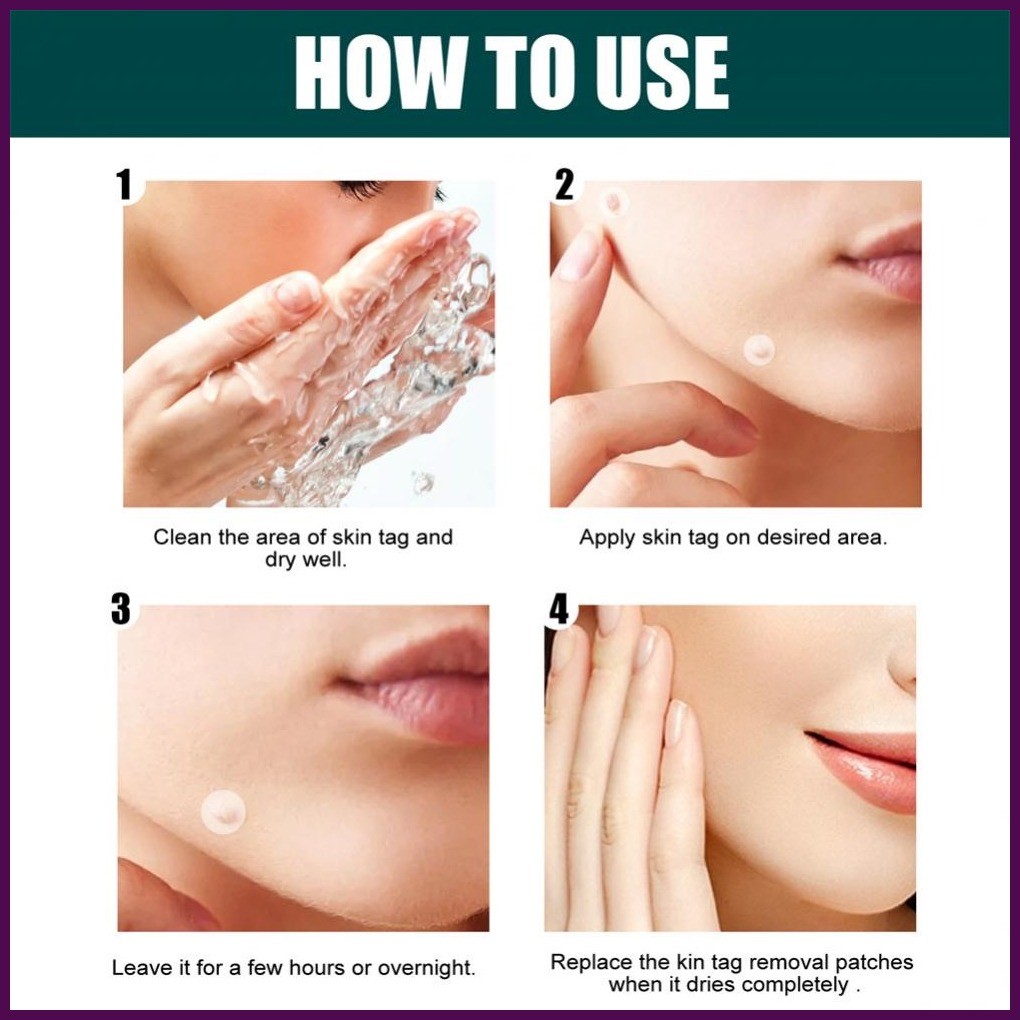 HOW TO USE

1

Clean the area of skin tag and dry well.

2

Apply skin tag on desired area.

3

Leave it for a few hours or overnight.

4

Replace the kin tag removal patches when it dries completely .