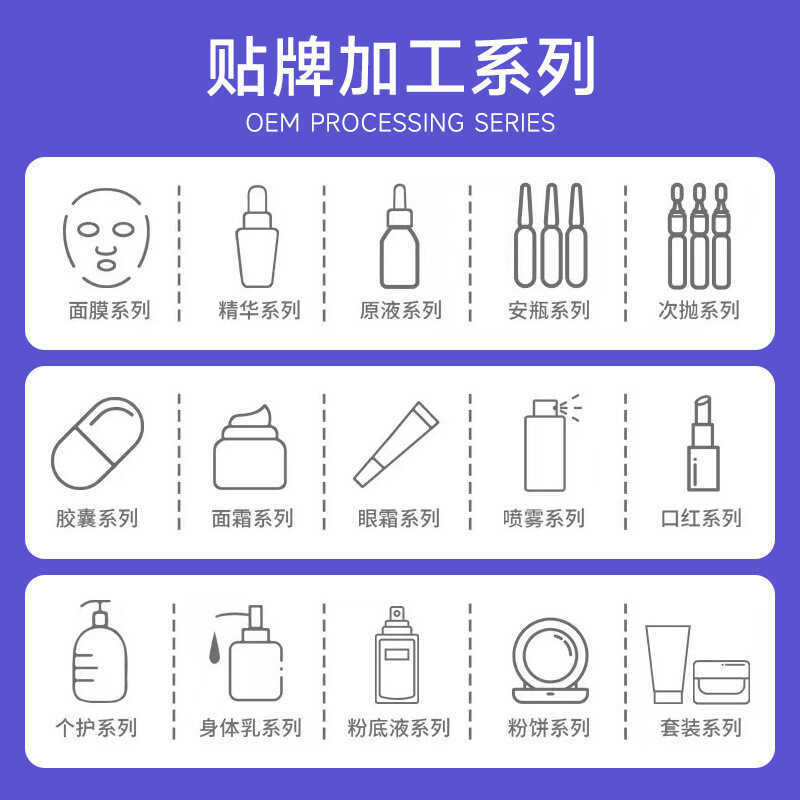 贴牌加工系列
OEM PROCESSING SERIES

面膜系列
精华系列
原液系列
安瓶系列
次抛系列

胶囊系列
面霜系列
眼霜系列
喷雾系列
口红系列

个护系列
身体乳系列
粉底液系列
粉饼系列
套装系列