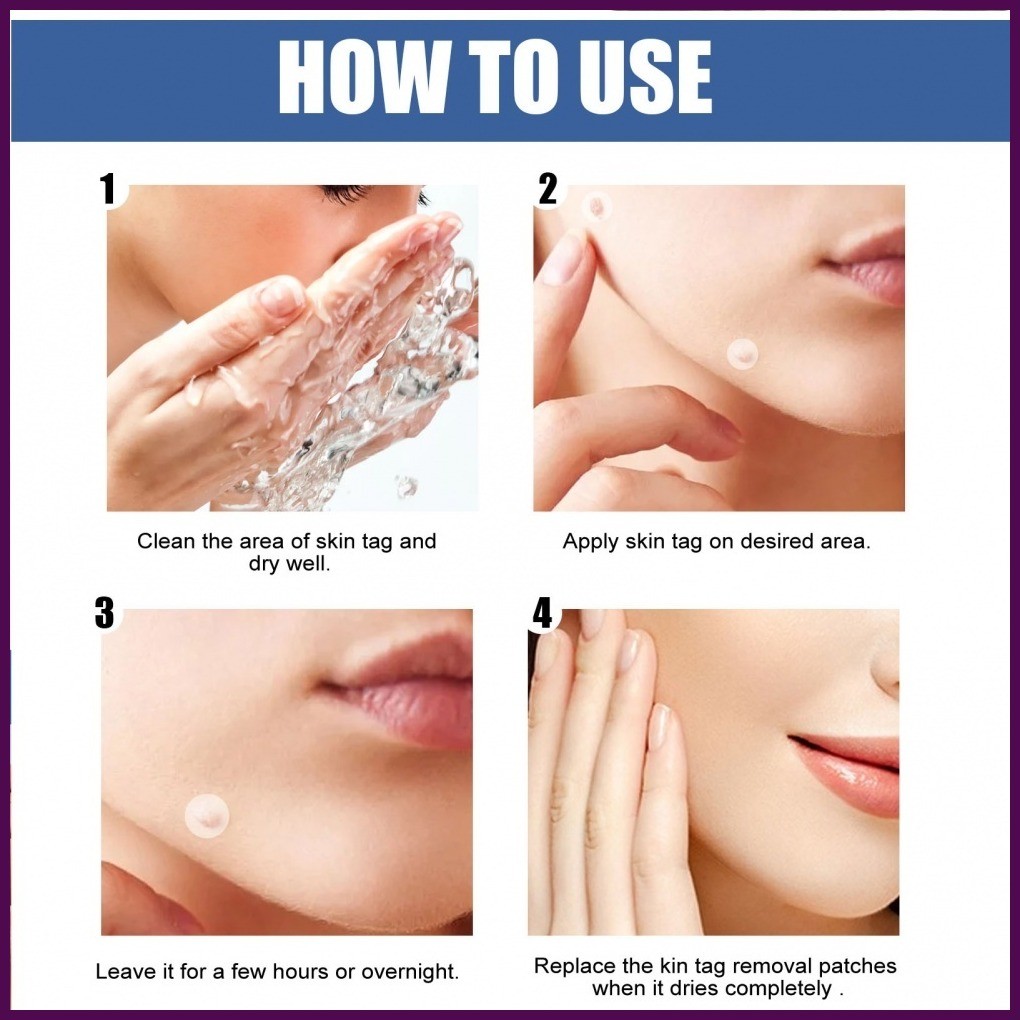 HOW TO USE

1

Clean the area of skin tag and dry well.

2

Apply skin tag on desired area.

3

Leave it for a few hours or overnight.

4

Replace the kin tag removal patches when it dries completely .