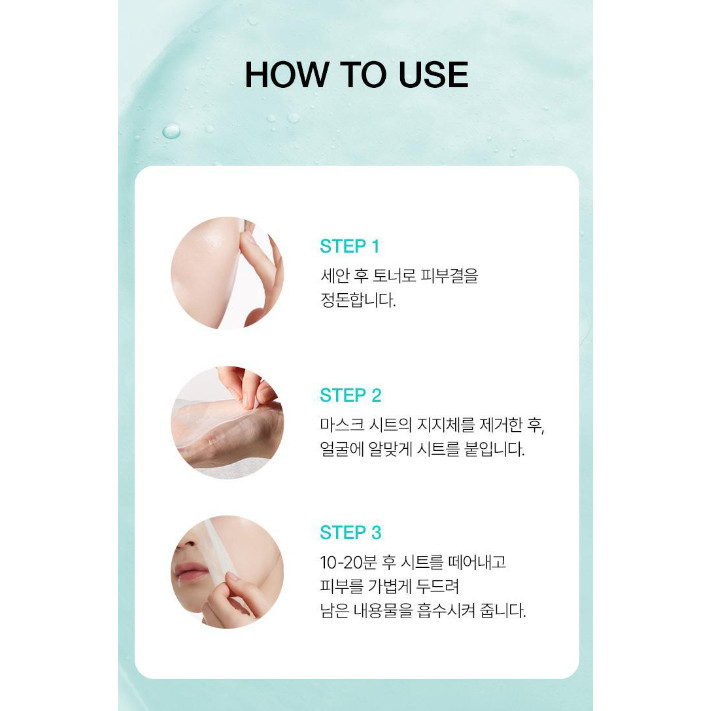 HOW TO USE

STEP 1
세안 후 토너로 피부결을 정돈합니다.

STEP 2
마스크 시트의 지지체를 제거한 후, 얼굴에 알맞게 시트를 붙입니다.

STEP 3
10-20분 후 시트를 떼어내고 피부를 가볍게 두드려 남은 내용물을 흡수시켜 줍니다.