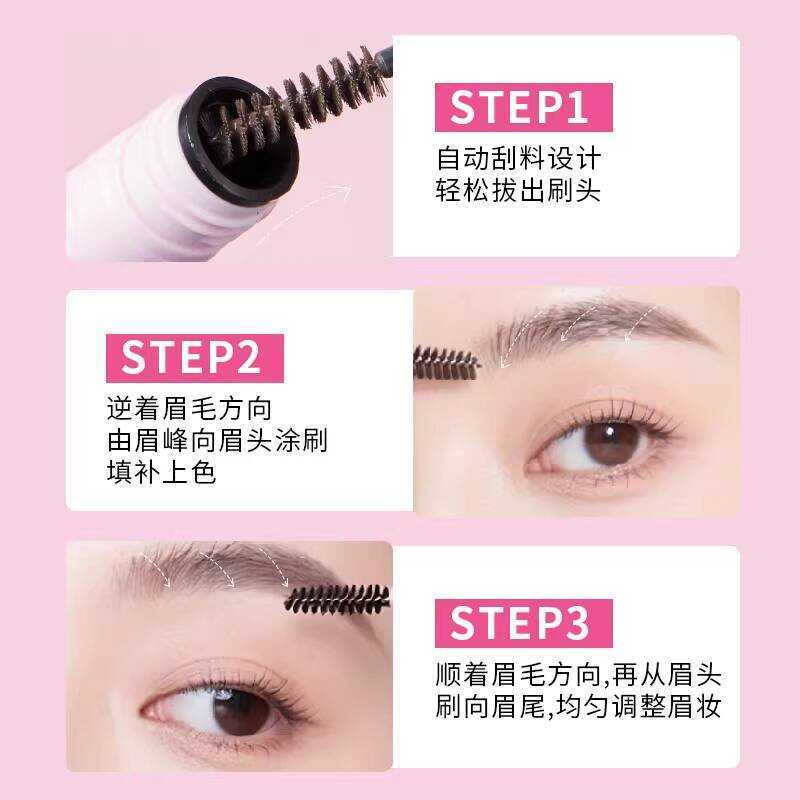 STEP1
自动刮料设计
轻松拔出刷头

STEP2
逆着眉毛方向
由眉峰向眉头涂刷
填补上色

STEP3
顺着眉毛方向,再从眉头
刷向眉尾,均匀调整眉妆