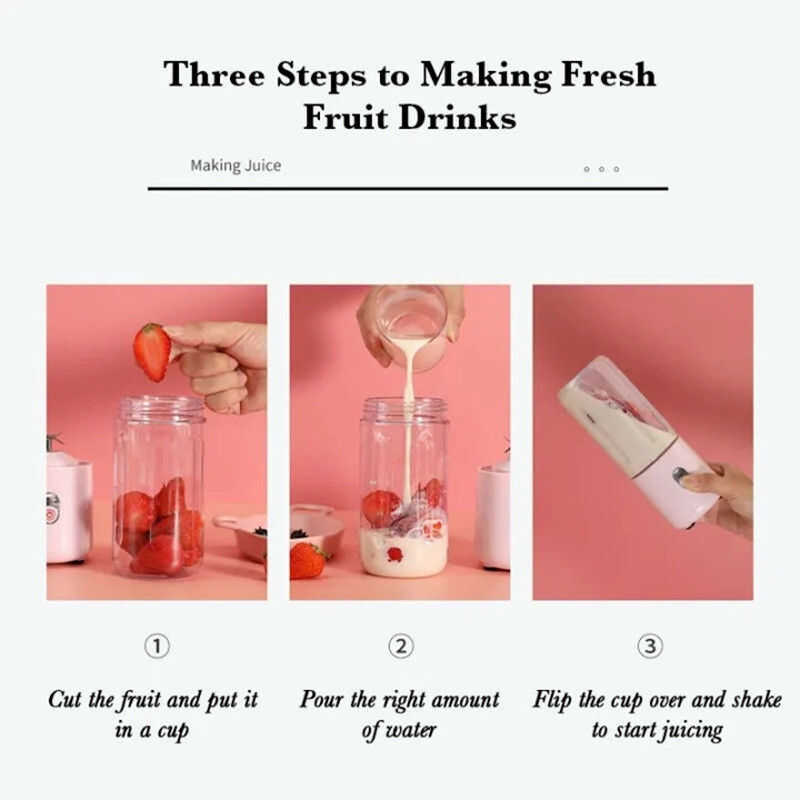 Three Steps to Making Fresh Fruit Drinks

Making Juice

①

Cut the fruit and put it in a cup

②

Pour the right amount of water

③

Flip the cup over and shake to start juicing