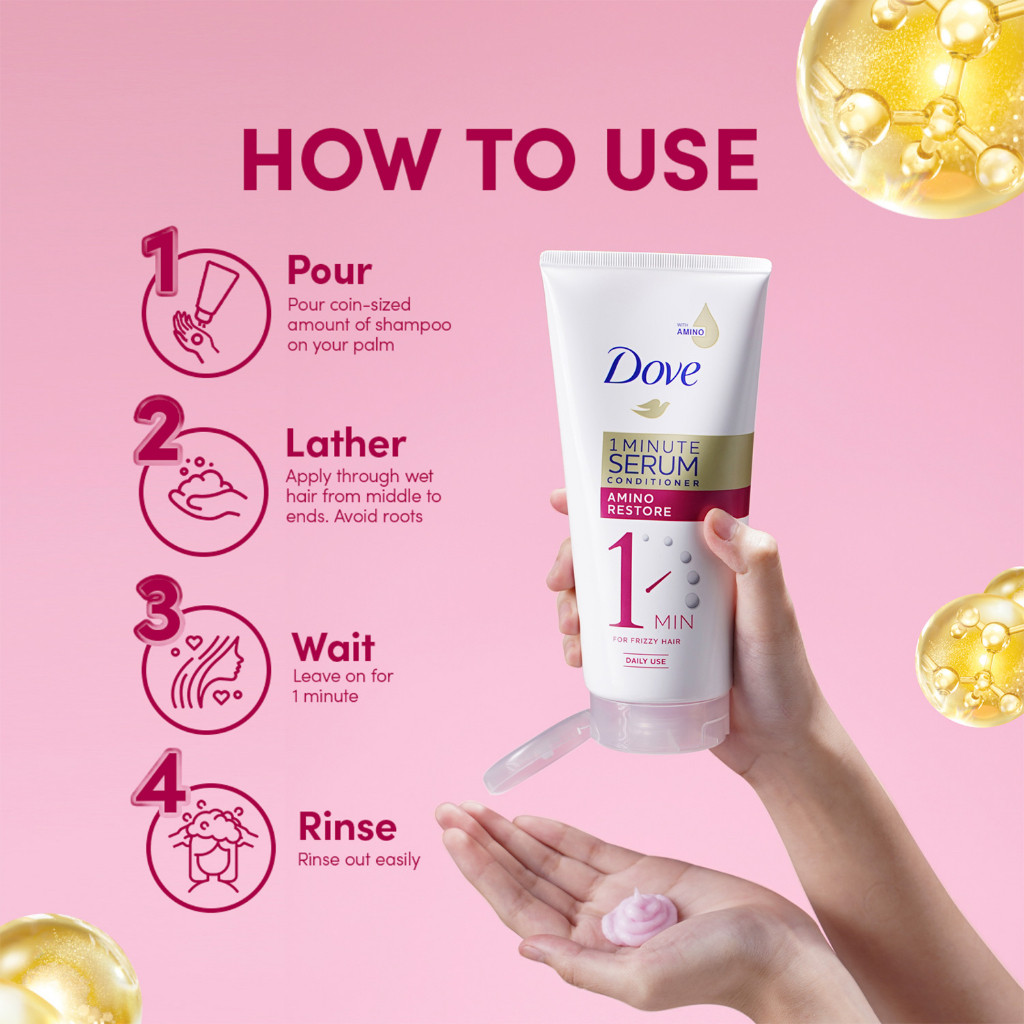 HOW TO USE

1 Pour
Pour coin-sized amount of shampoo on your palm

2 Lather
Apply through wet hair from middle to ends. Avoid roots

3 Wait
Leave on for 1 minute

4 Rinse
Rinse out easily

WITH AMINO

Dove

1 MINUTE SERUM CONDITIONER
AMINO RESTORE

1 MIN
FOR FRIZZY HAIR
DAILY USE