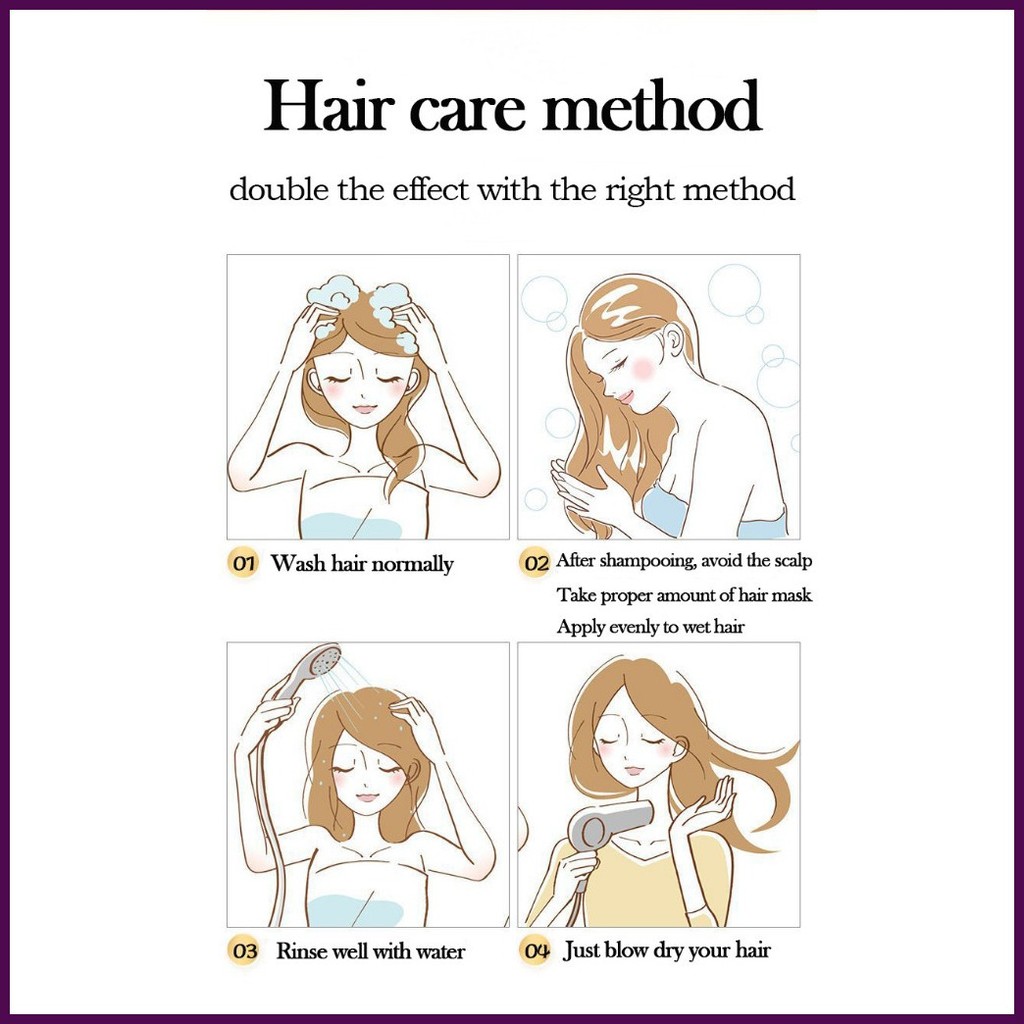 Hair care method

double the effect with the right method

01 Wash hair normally

02 After shampooing, avoid the scalp
Take proper amount of hair mask
Apply evenly to wet hair

03 Rinse well with water

04 Just blow dry your hair