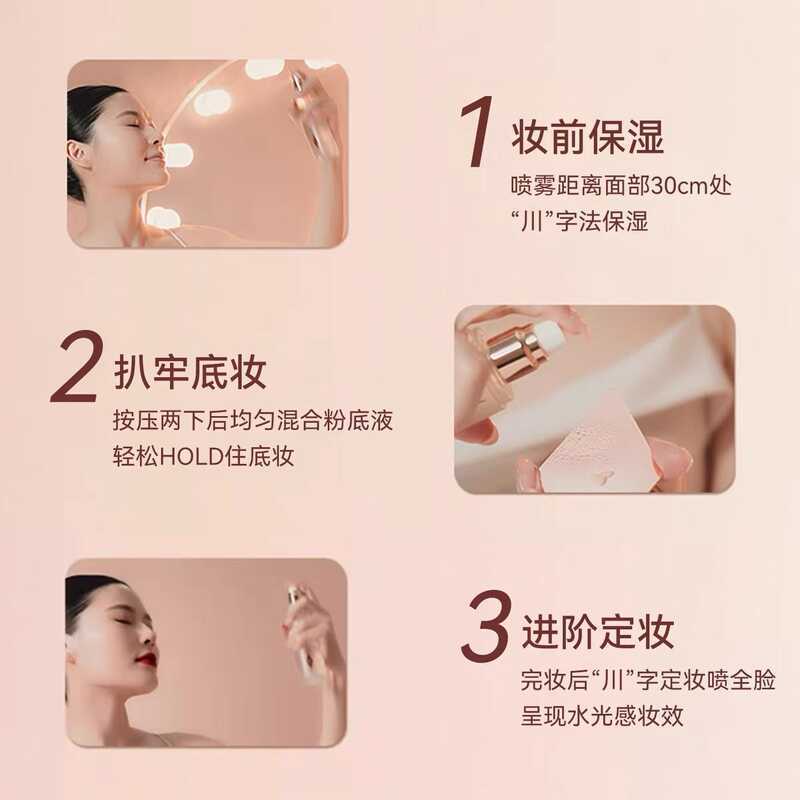 1 妆前保湿

喷雾距离面部30cm处
“川”字法保湿

2 扒牢底妆

按压两下后均匀混合粉底液
轻松HOLD住底妆

3 进阶定妆

完妆后“川”字定妆喷全脸
呈现水光感妆效