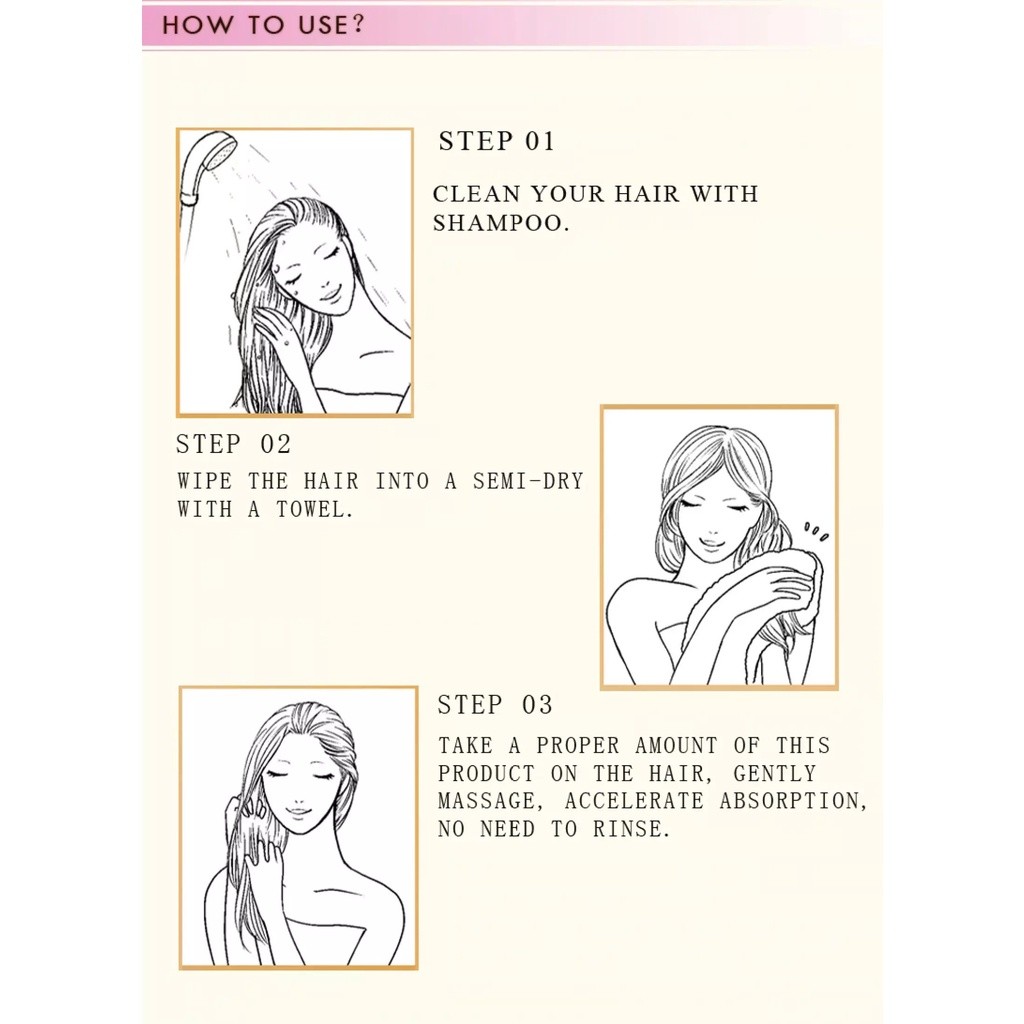 HOW TO USE?

STEP 01

CLEAN YOUR HAIR WITH SHAMPOO.

STEP 02

WIPE THE HAIR INTO A SEMI-DRY WITH A TOWEL.

STEP 03

TAKE A PROPER AMOUNT OF THIS PRODUCT ON THE HAIR, GENTLY MASSAGE, ACCELERATE ABSORPTION, NO NEED TO RINSE.