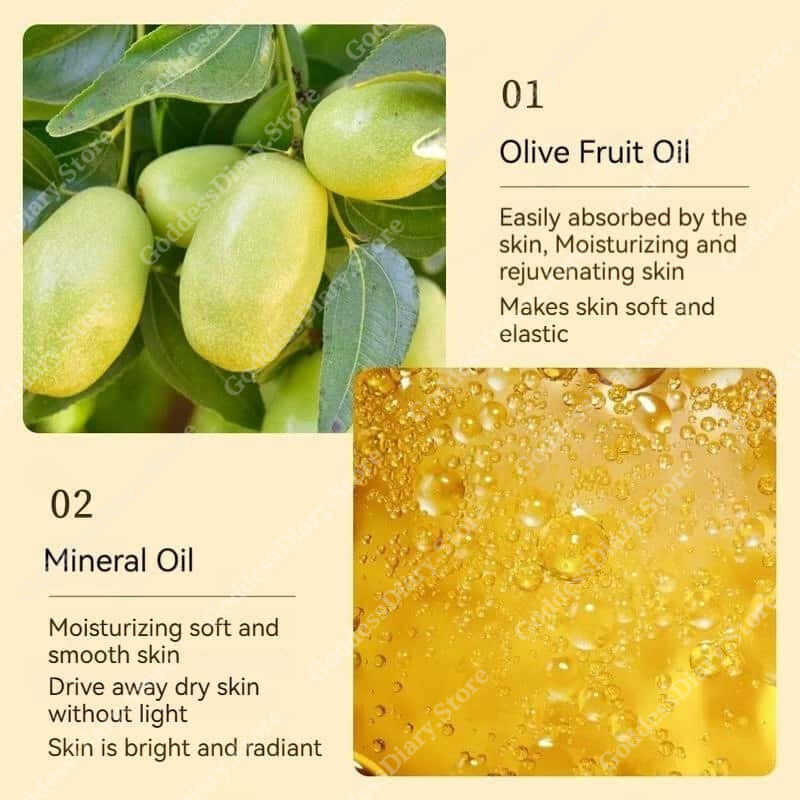 01

Olive Fruit Oil

Easily absorbed by the skin, Moisturizing and rejuvenating skin

Makes skin soft and elastic

02

Mineral Oil

Moisturizing soft and smooth skin

Drive away dry skin without light

Skin is bright and radiant

GoddessDiary.Store