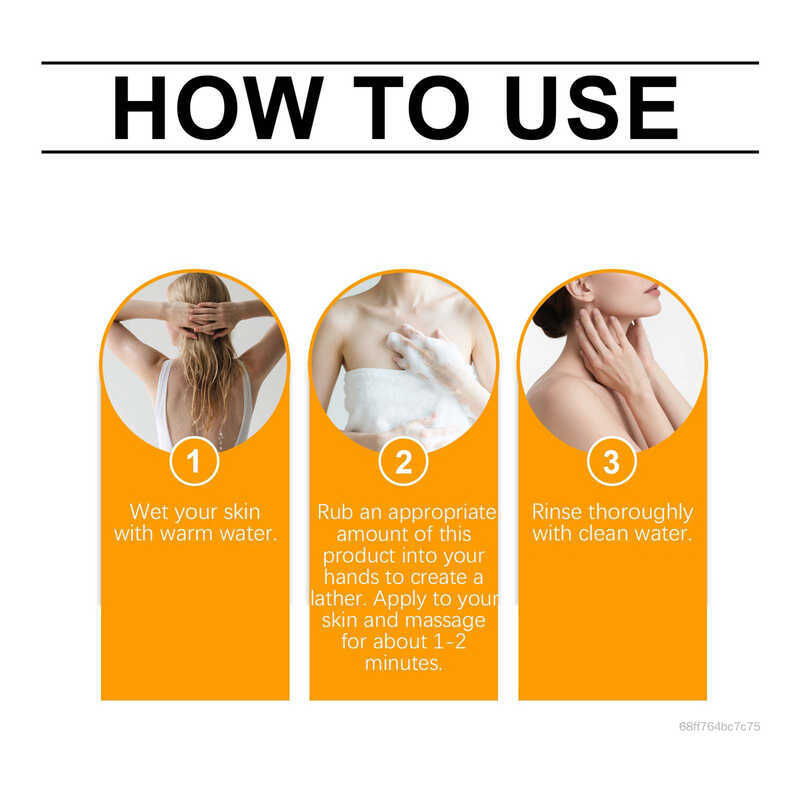 HOW TO USE

1

Wet your skin with warm water.

2

Rub an appropriate amount of this product into your hands to create a lather. Apply to your skin and massage for about 1-2 minutes.

3

Rinse thoroughly with clean water.

68ff764bc7c75