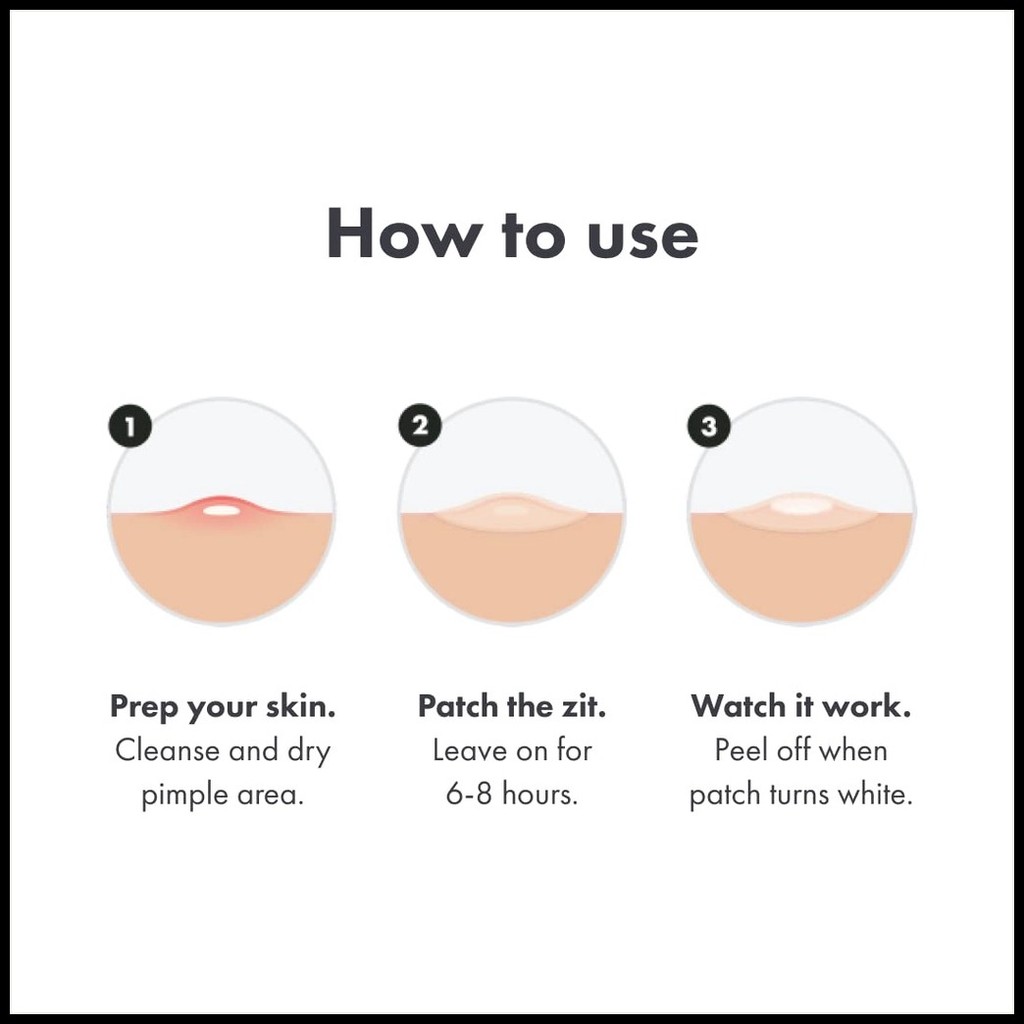 How to use

1

Prep your skin.
Cleanse and dry pimple area.

2

Patch the zit.
Leave on for 6-8 hours.

3

Watch it work.
Peel off when patch turns white.