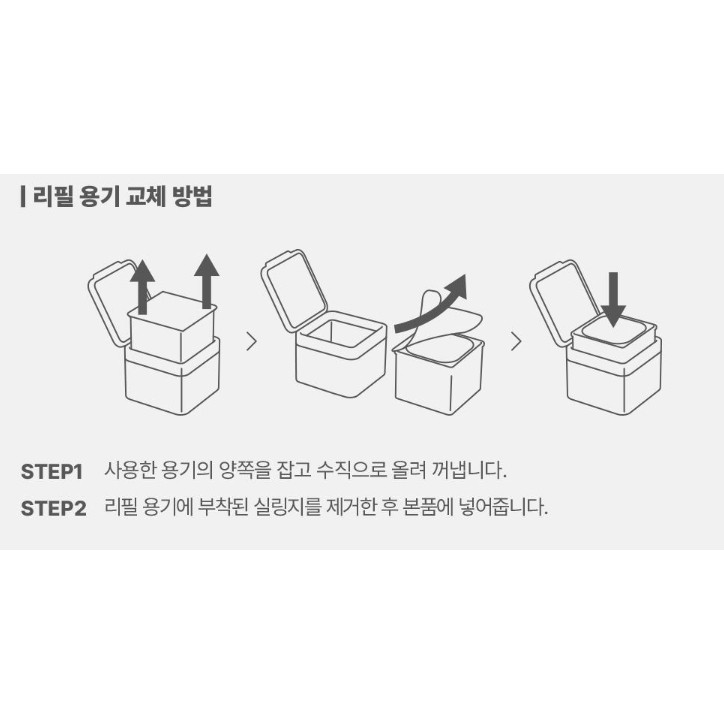 | 리필 용기 교체 방법

STEP1 사용한 용기의 양쪽을 잡고 수직으로 올려 꺼냅니다.

STEP2 리필 용기에 부착된 실링지를 제거한 후 본품에 넣어줍니다.