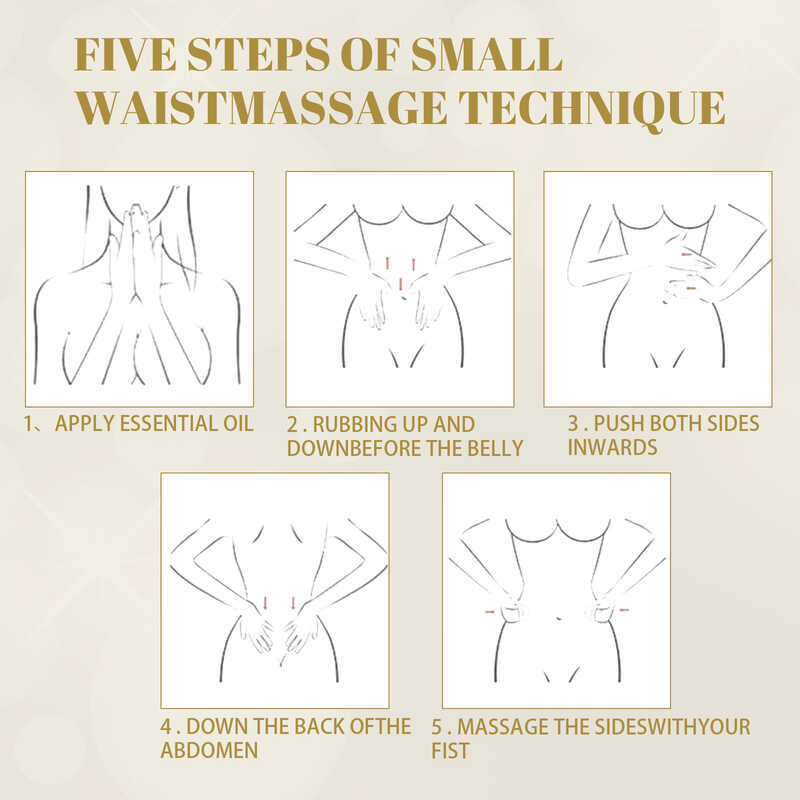 FIVE STEPS OF SMALL WAISTMASSAGE TECHNIQUE

1、APPLY ESSENTIAL OIL

2 . RUBBING UP AND DOWNBEFORE THE BELLY

3 . PUSH BOTH SIDES INWARDS

4 . DOWN THE BACK OFTHE ABDOMEN

5 . MASSAGE THE SIDESWITHYOUR FIST