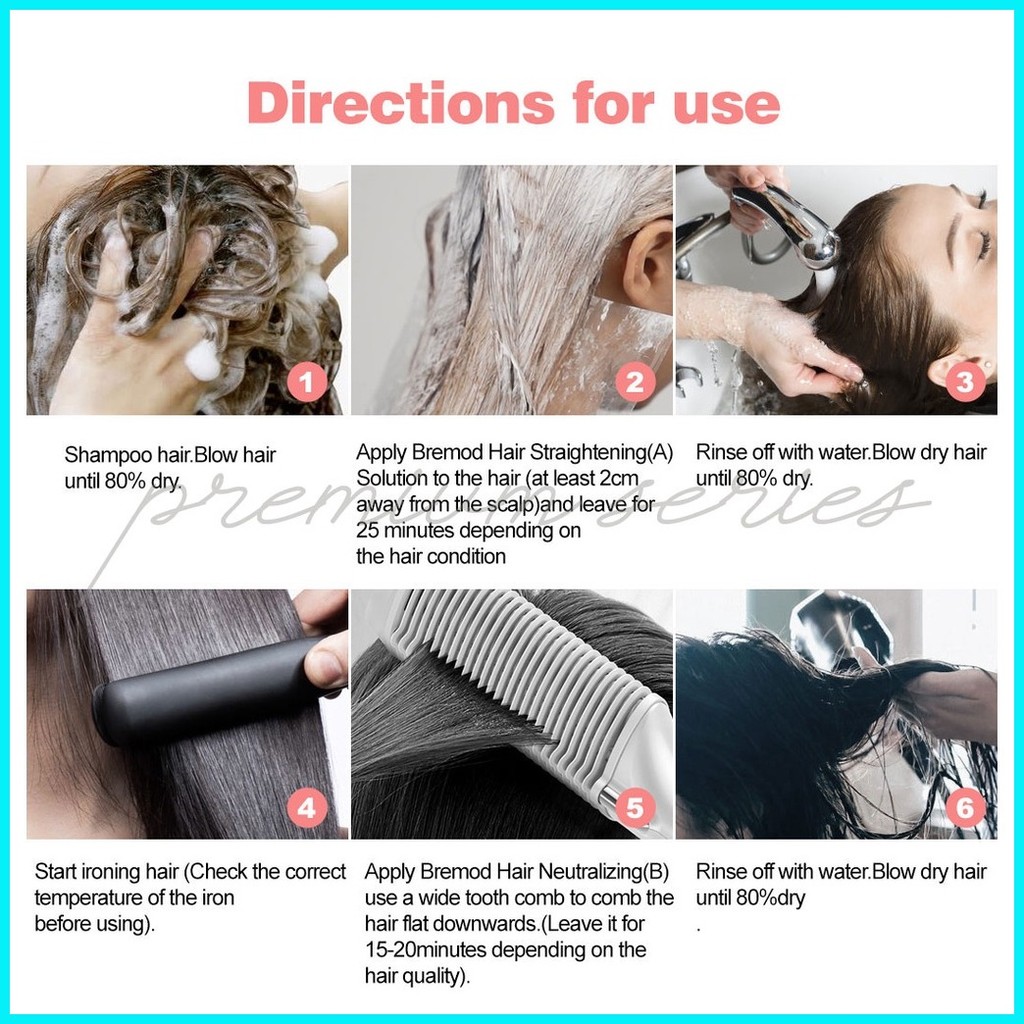 Directions for use

1

Shampoo hair.Blow hair until 80% dry.

2

Apply Bremod Hair Straightening(A) Solution to the hair (at least 2cm away from the scalp)and leave for 25 minutes depending on the hair condition

3

Rinse off with water.Blow dry hair until 80% dry.

premium series

4

Start ironing hair (Check the correct temperature of the iron before using).

5

Apply Bremod Hair Neutralizing(B) use a wide tooth comb to comb the hair flat downwards.(Leave it for 15-20minutes depending on the hair quality).

6

Rinse off with water.Blow dry hair until 80%dry
.