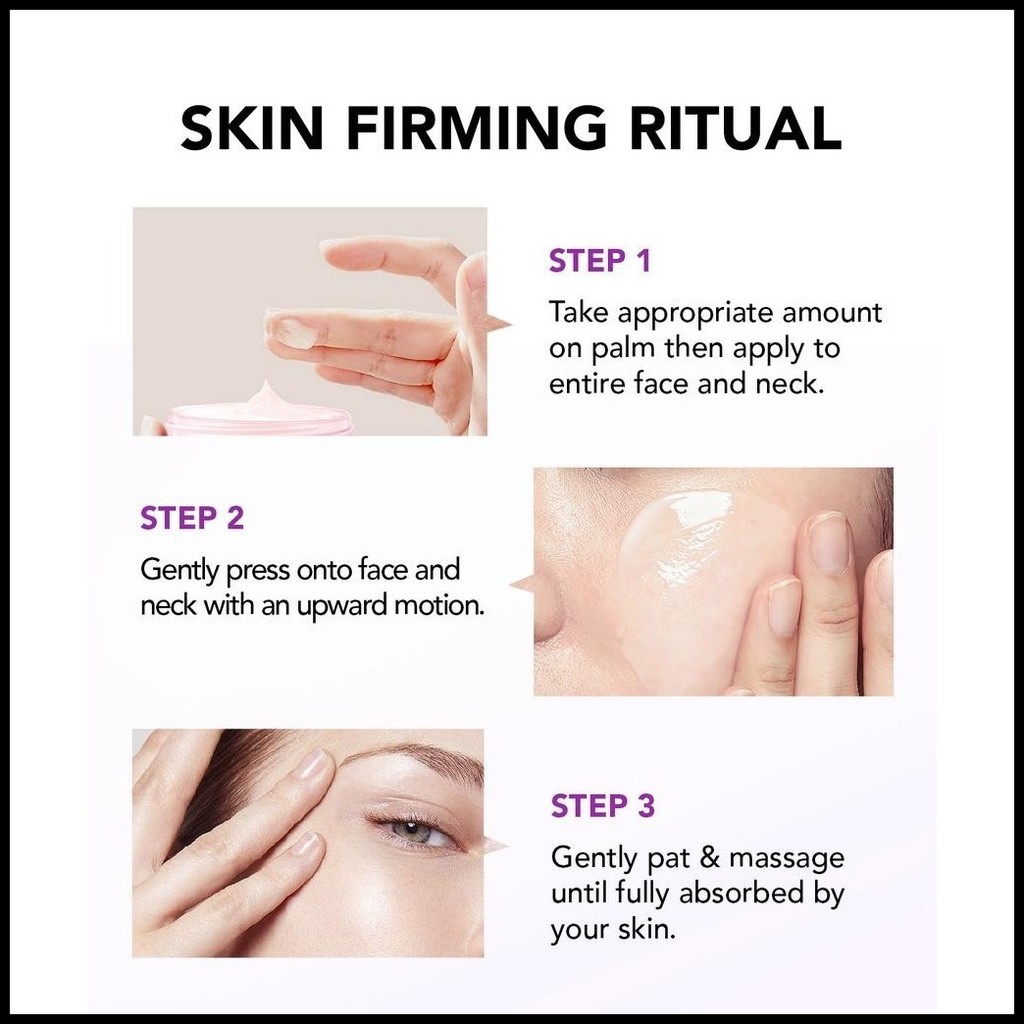 SKIN FIRMING RITUAL

STEP 1

Take appropriate amount on palm then apply to entire face and neck.

STEP 2

Gently press onto face and neck with an upward motion.

STEP 3

Gently pat & massage until fully absorbed by your skin.