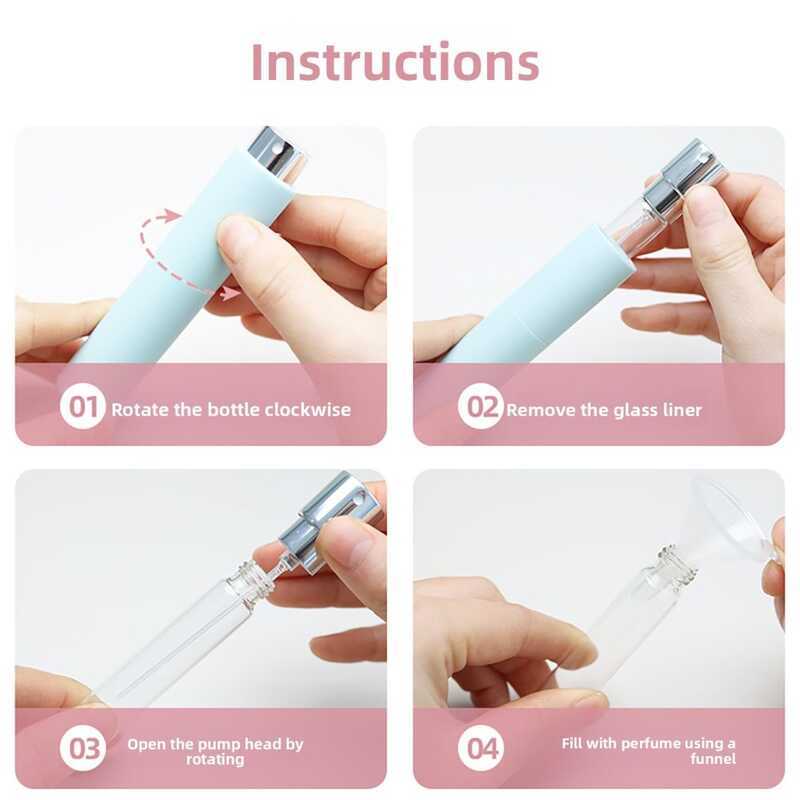 Instructions

01 Rotate the bottle clockwise

02 Remove the glass liner

03 Open the pump head by rotating

04 Fill with perfume using a funnel