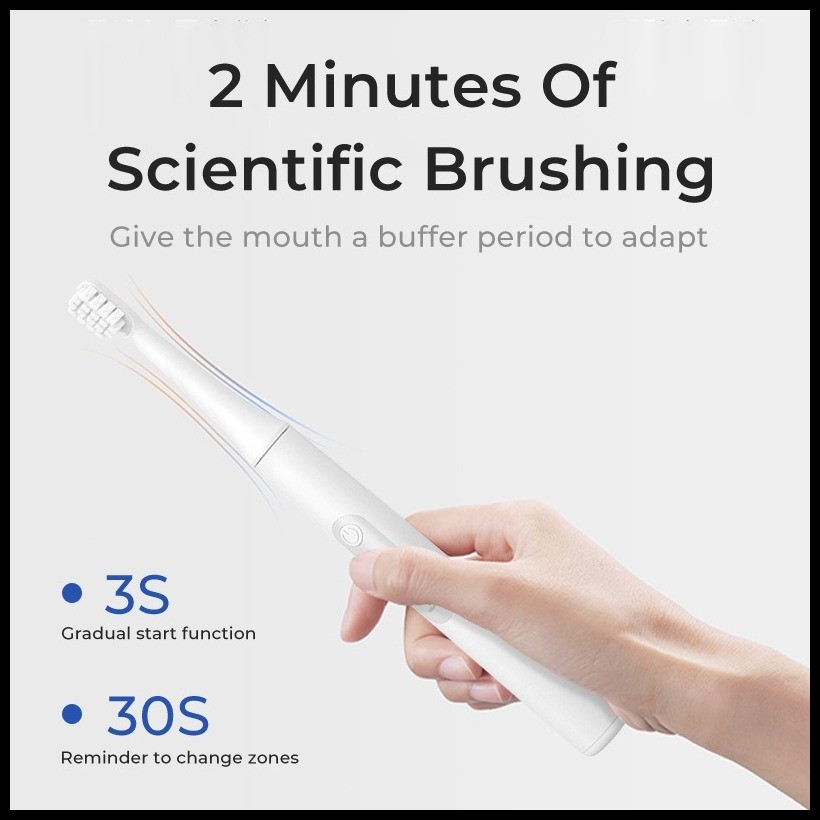 2 Minutes Of Scientific Brushing

Give the mouth a buffer period to adapt

• 3S
Gradual start function

• 30S
Reminder to change zones