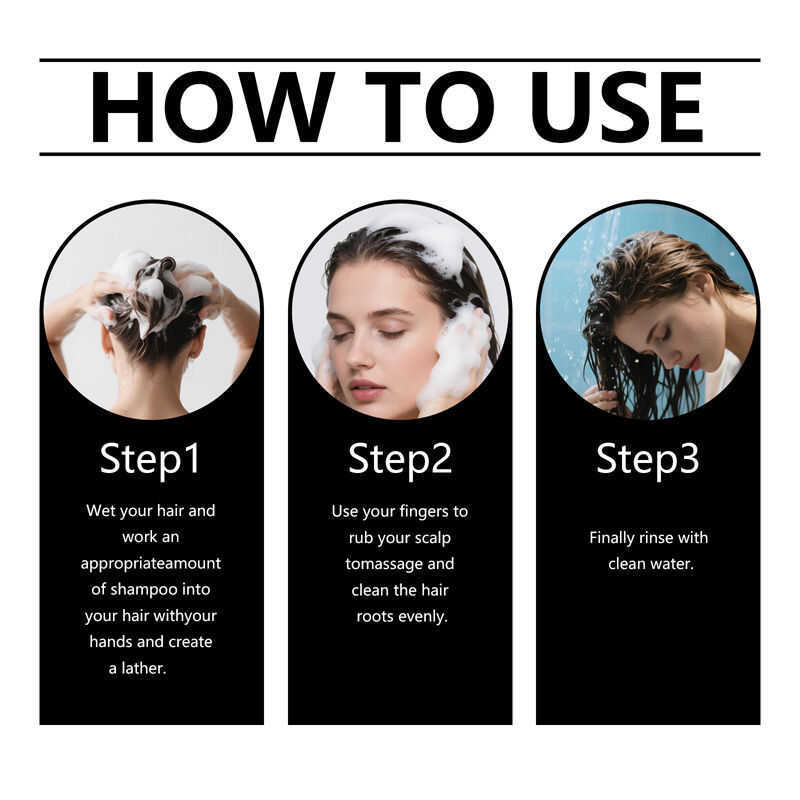 HOW TO USE

Step1

Wet your hair and work an appropriateamount of shampoo into your hair withyour hands and create a lather.

Step2

Use your fingers to rub your scalp tomassage and clean the hair roots evenly.

Step3

Finally rinse with clean water.