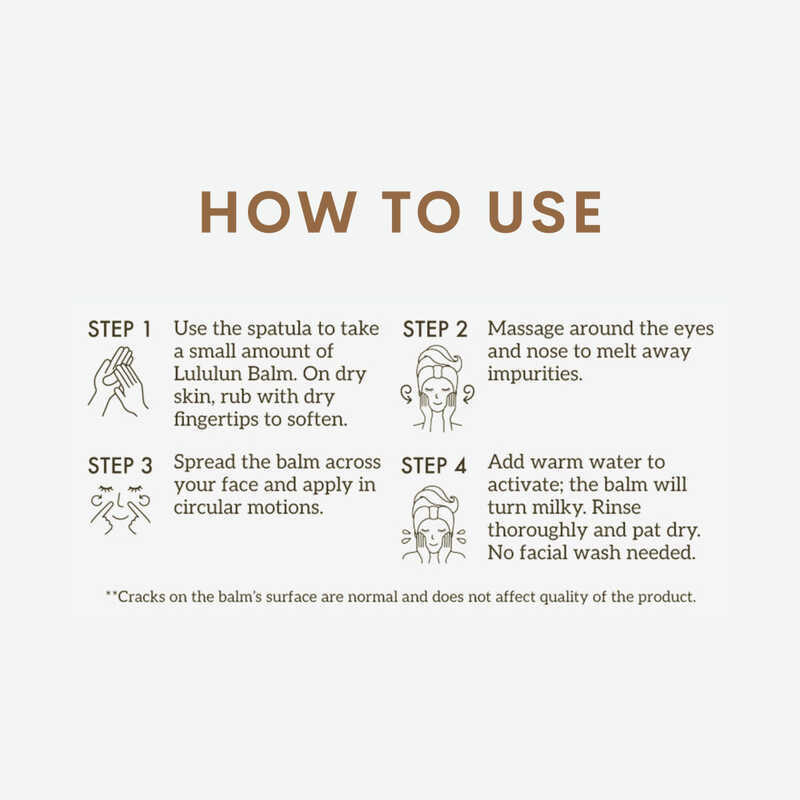 HOW TO USE

STEP 1 Use the spatula to take a small amount of Lululun Balm. On dry skin, rub with dry fingertips to soften.

STEP 2 Massage around the eyes and nose to melt away impurities.

STEP 3 Spread the balm across your face and apply in circular motions.

STEP 4 Add warm water to activate; the balm will turn milky. Rinse thoroughly and pat dry. No facial wash needed.

**Cracks on the balm's surface are normal and does not affect quality of the product.