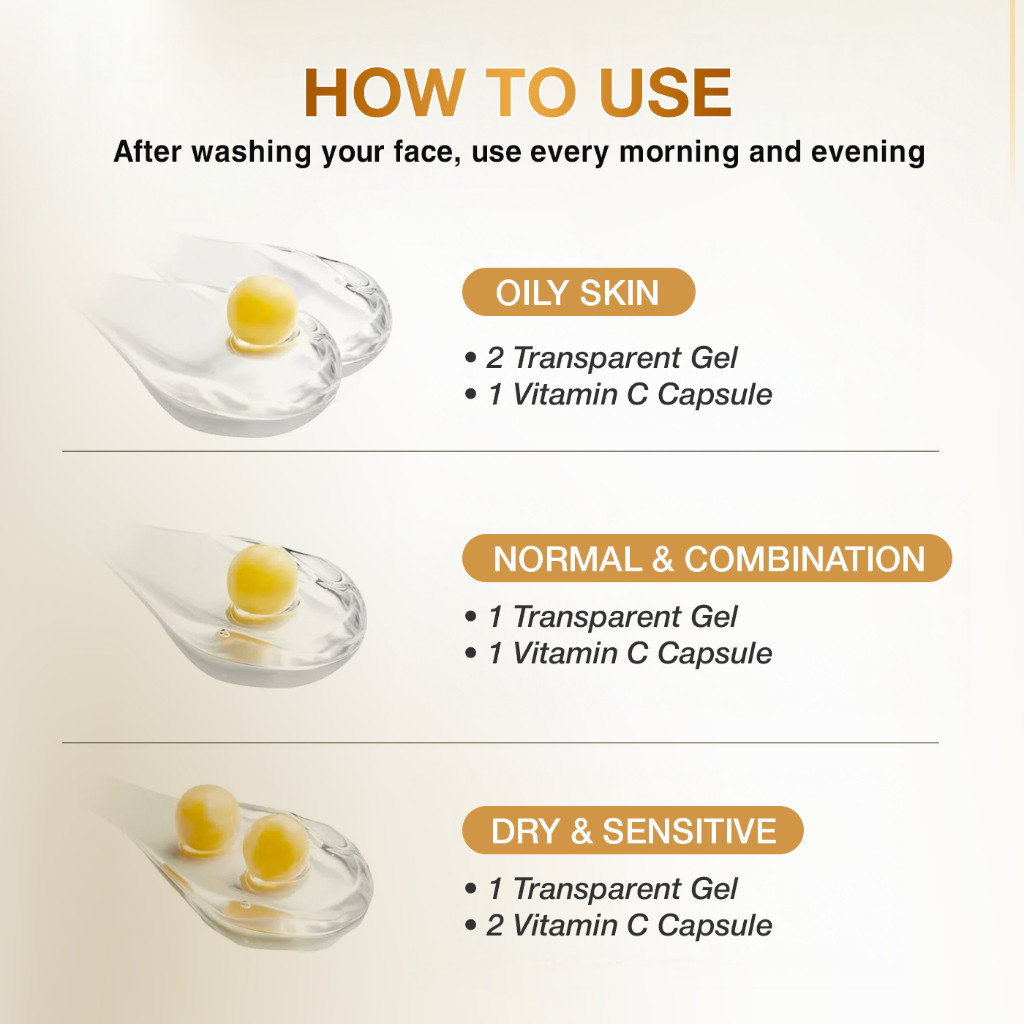 HOW TO USE
After washing your face, use every morning and evening

OILY SKIN
• 2 Transparent Gel
• 1 Vitamin C Capsule

NORMAL & COMBINATION
• 1 Transparent Gel
• 1 Vitamin C Capsule

DRY & SENSITIVE
• 1 Transparent Gel
• 2 Vitamin C Capsule