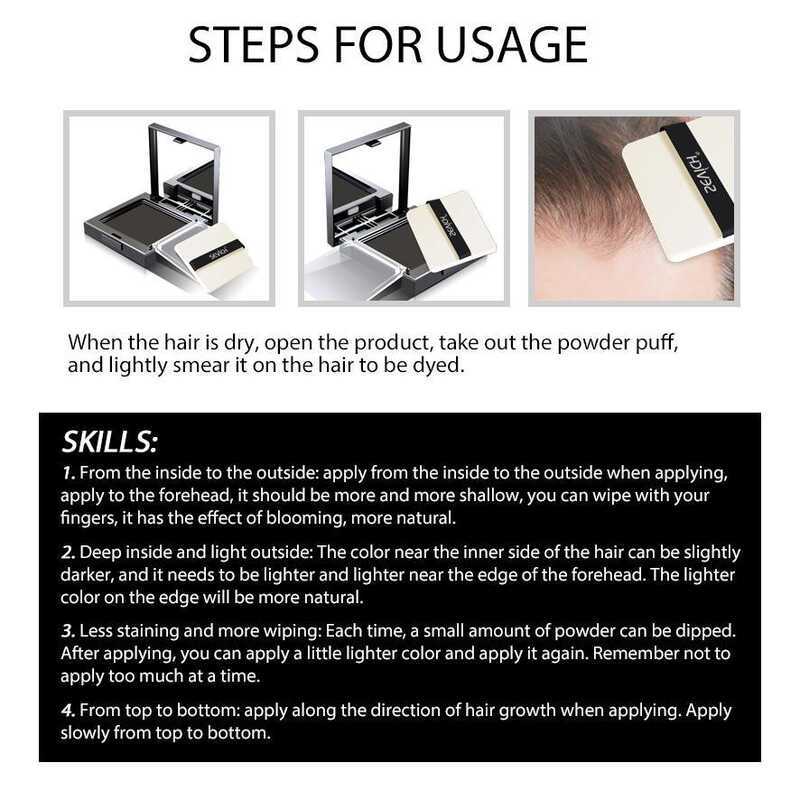 STEPS FOR USAGE

SEVICH

SEVICH

SEVICH

When the hair is dry, open the product, take out the powder puff, and lightly smear it on the hair to be dyed.

SKILLS:

1. From the inside to the outside: apply from the inside to the outside when applying, apply to the forehead, it should be more and more shallow, you can wipe with your fingers, it has the effect of blooming, more natural.

2. Deep inside and light outside: The color near the inner side of the hair can be slightly darker, and it needs to be lighter and lighter near the edge of the forehead. The lighter color on the edge will be more natural.

3. Less staining and more wiping: Each time, a small amount of powder can be dipped. After applying, you can apply a little lighter color and apply it again. Remember not to apply too much at a time.

4. From top to bottom: apply along the direction of hair growth when applying. Apply slowly from top to bottom.