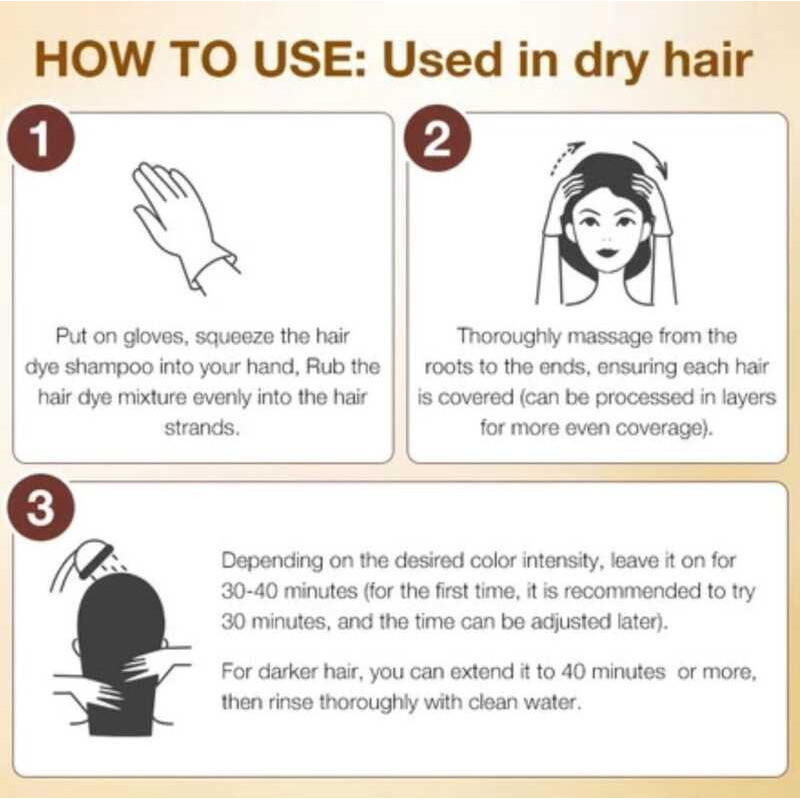 HOW TO USE: Used in dry hair

1

Put on gloves, squeeze the hair dye shampoo into your hand, Rub the hair dye mixture evenly into the hair strands.

2

Thoroughly massage from the roots to the ends, ensuring each hair is covered (can be processed in layers for more even coverage).

3

Depending on the desired color intensity, leave it on for 30-40 minutes (for the first time, it is recommended to try 30 minutes, and the time can be adjusted later).

For darker hair, you can extend it to 40 minutes or more, then rinse thoroughly with clean water.