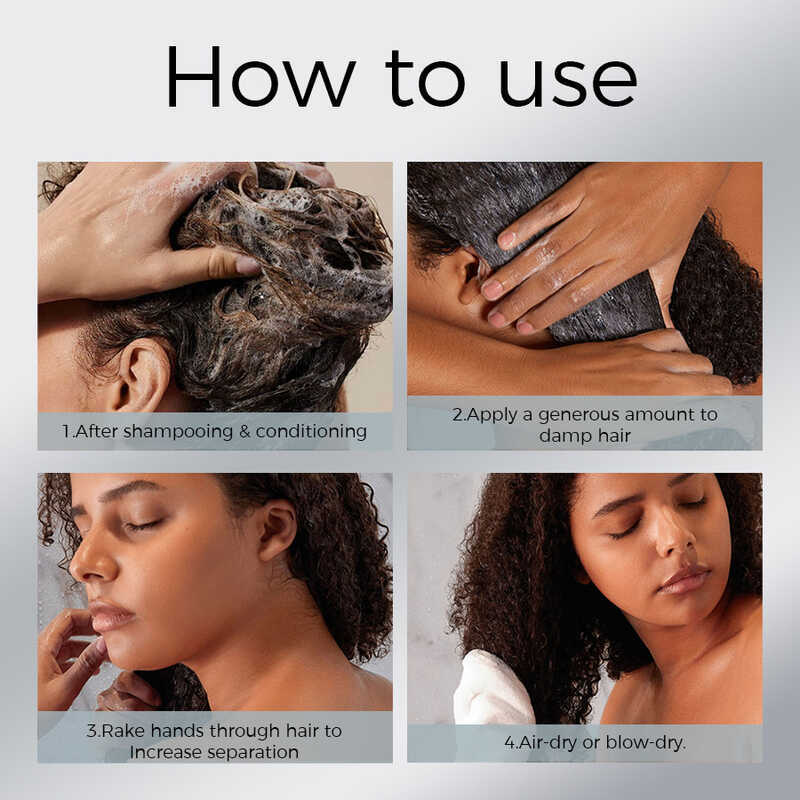 How to use

1.After shampooing & conditioning

2.Apply a generous amount to damp hair

3.Rake hands through hair to Increase separation

4.Air-dry or blow-dry.