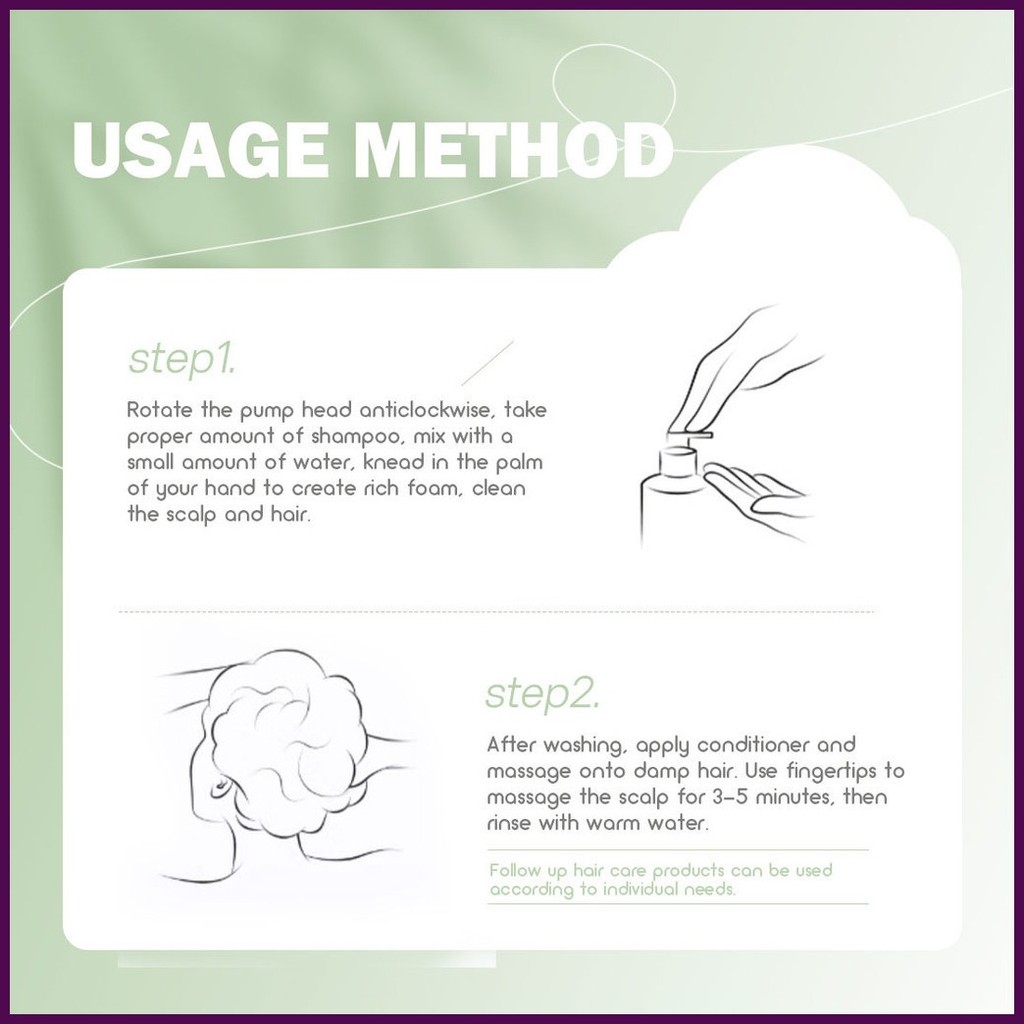 USAGE METHOD

step1.

Rotate the pump head anticlockwise, take proper amount of shampoo, mix with a small amount of water, knead in the palm of your hand to create rich foam, clean the scalp and hair.

step2.

After washing, apply conditioner and massage onto damp hair. Use fingertips to massage the scalp for 3-5 minutes, then rinse with warm water.

Follow up hair care products can be used according to individual needs.