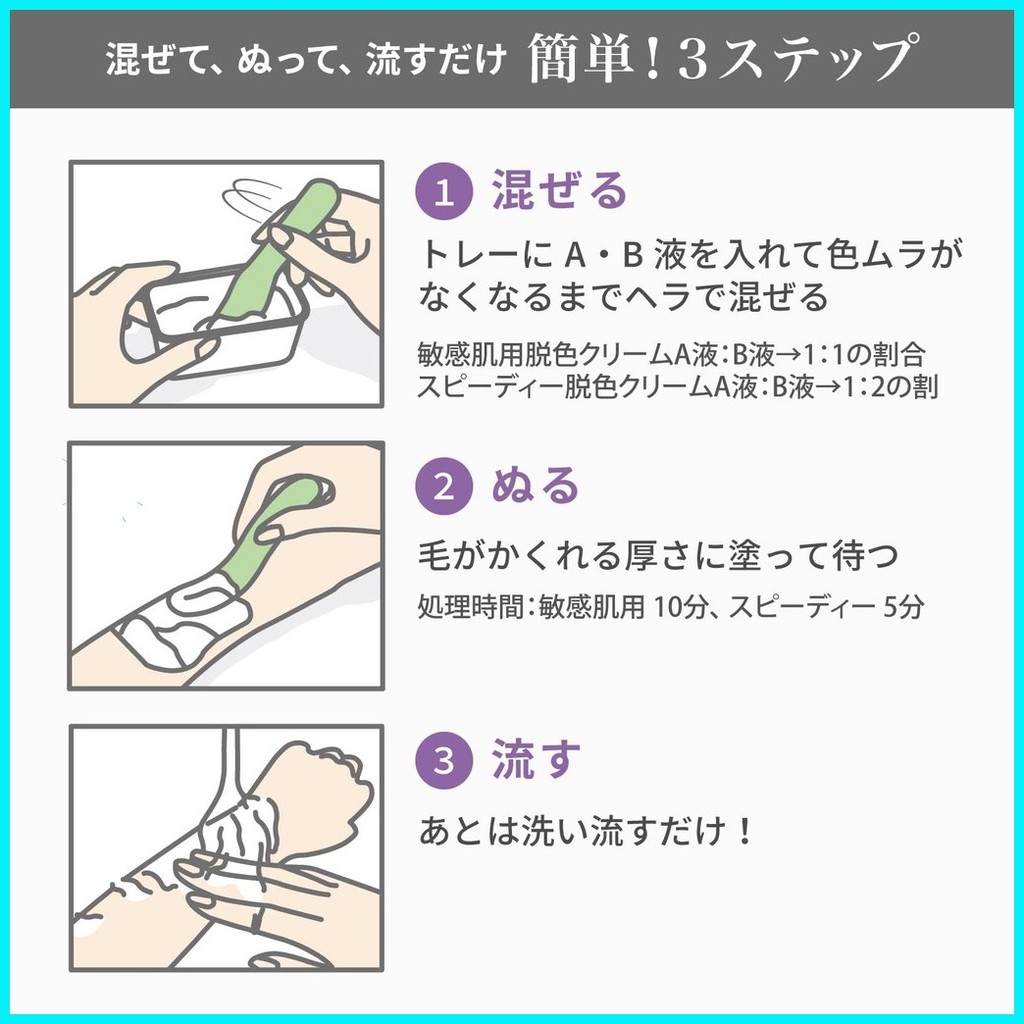 混ぜて、ぬって、流すだけ 簡単！3ステップ

1 混ぜる

トレーに A・B 液を入れて色ムラがなくなるまでヘラで混ぜる

敏感肌用脱色クリームA液：B液→1：1の割合
スピーディー脱色クリームA液：B液→1：2の割

2 ぬる

毛がかくれる厚さに塗って待つ

処理時間：敏感肌用 10分、スピーディー 5分

3 流す

あとは洗い流すだけ！