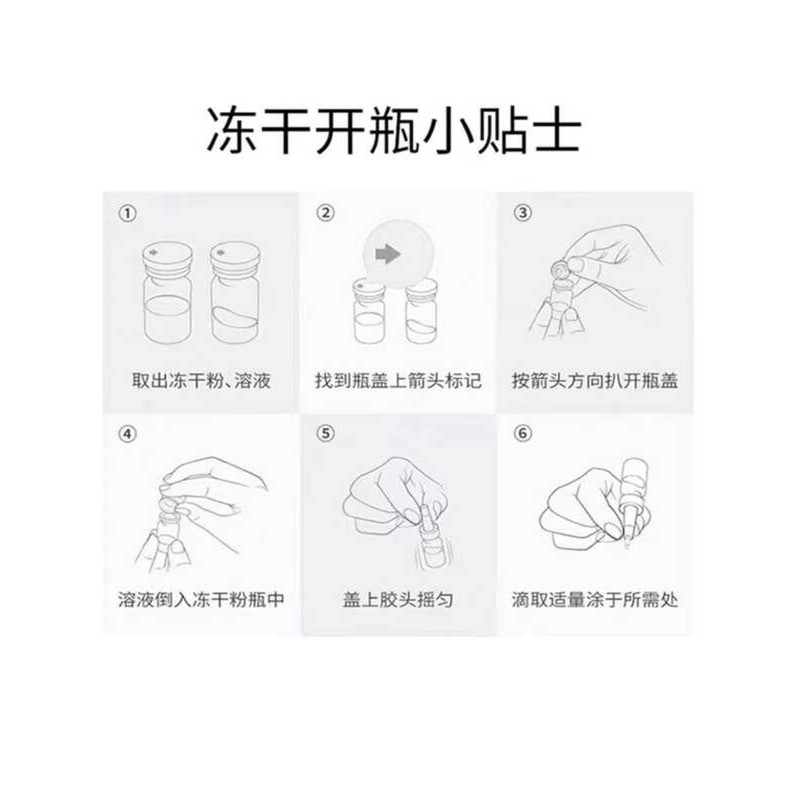 冻干开瓶小贴士

①
取出冻干粉、溶液

②
找到瓶盖上箭头标记

③
按箭头方向扒开瓶盖

④
溶液倒入冻干粉瓶中

⑤
盖上胶头摇匀

⑥
滴取适量涂于所需处