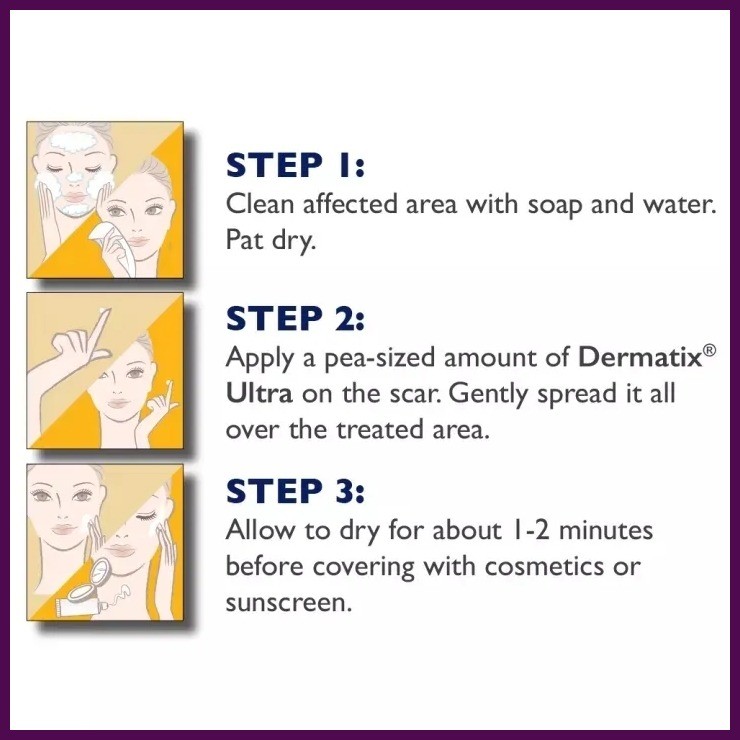 STEP 1:
Clean affected area with soap and water. Pat dry.

STEP 2:
Apply a pea-sized amount of Dermatix® Ultra on the scar. Gently spread it all over the treated area.

STEP 3:
Allow to dry for about 1-2 minutes before covering with cosmetics or sunscreen.