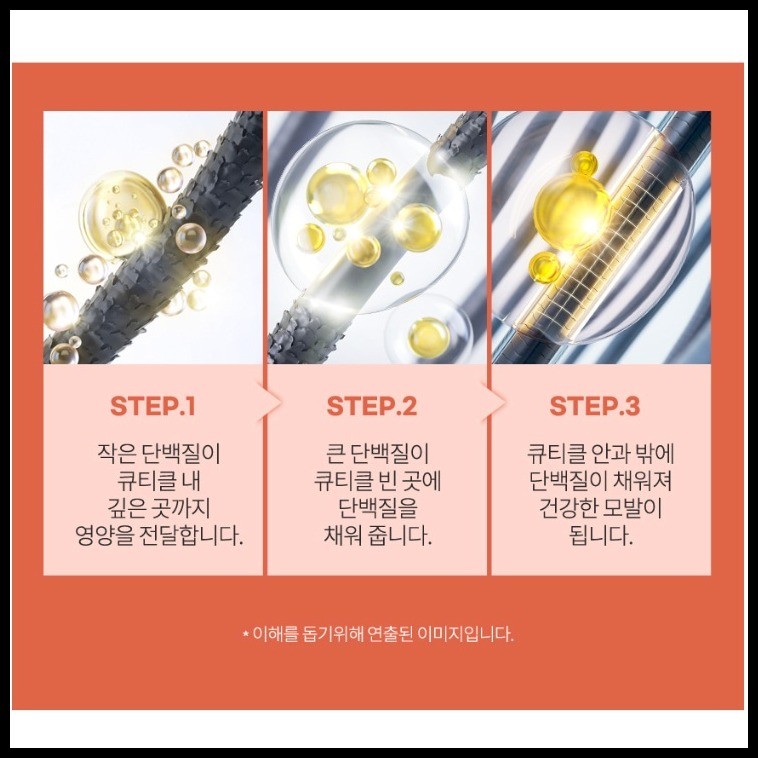 STEP.1

작은 단백질이 큐티클 내 깊은 곳까지 영양을 전달합니다.

STEP.2

큰 단백질이 큐티클 빈 곳에 단백질을 채워 줍니다.

STEP.3

큐티클 안과 밖에 단백질이 채워져 건강한 모발이 됩니다.

* 이해를 돕기위해 연출된 이미지입니다.