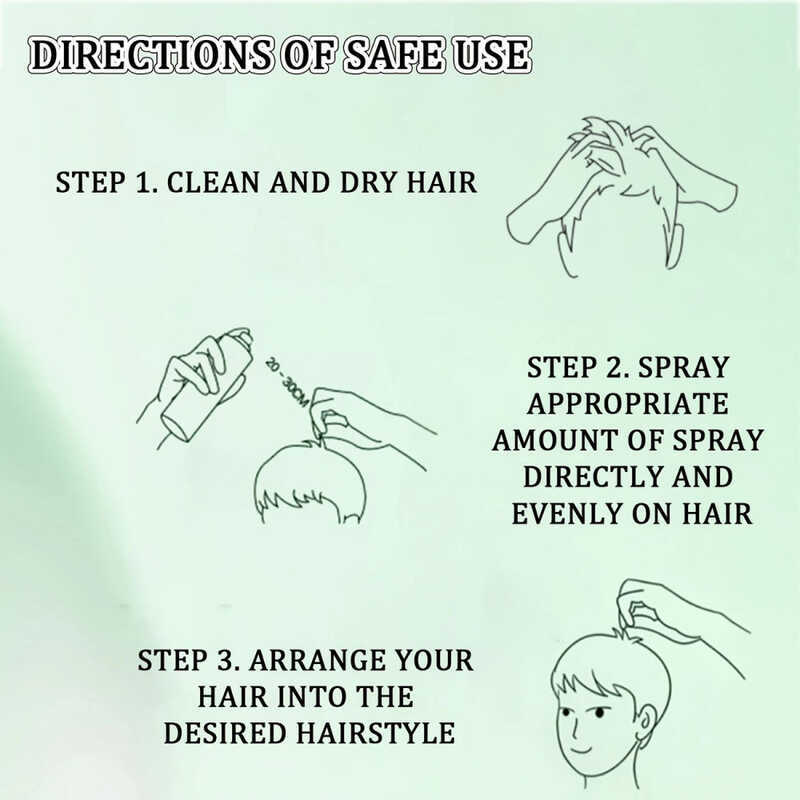 DIRECTIONS OF SAFE USE

STEP 1. CLEAN AND DRY HAIR

20 - 30CM

STEP 2. SPRAY APPROPRIATE AMOUNT OF SPRAY DIRECTLY AND EVENLY ON HAIR

STEP 3. ARRANGE YOUR HAIR INTO THE DESIRED HAIRSTYLE