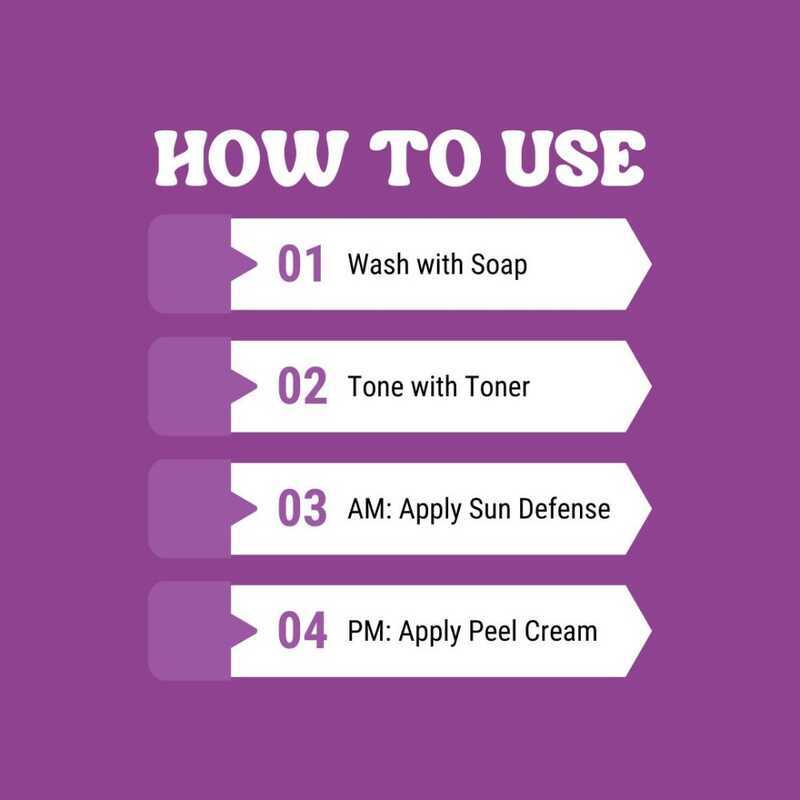 HOW TO USE

01 Wash with Soap

02 Tone with Toner

03 AM: Apply Sun Defense

04 PM: Apply Peel Cream