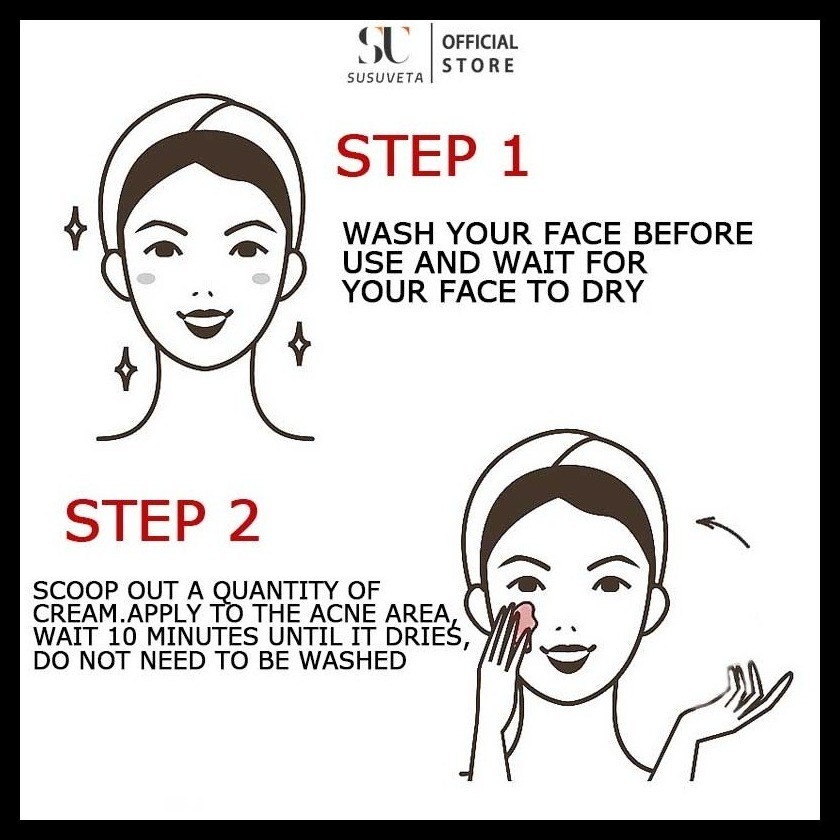 SU
SUSUVETA
OFFICIAL STORE

STEP 1

WASH YOUR FACE BEFORE USE AND WAIT FOR YOUR FACE TO DRY

STEP 2

SCOOP OUT A QUANTITY OF CREAM.APPLY TO THE ACNE AREA, WAIT 10 MINUTES UNTIL IT DRIES, DO NOT NEED TO BE WASHED