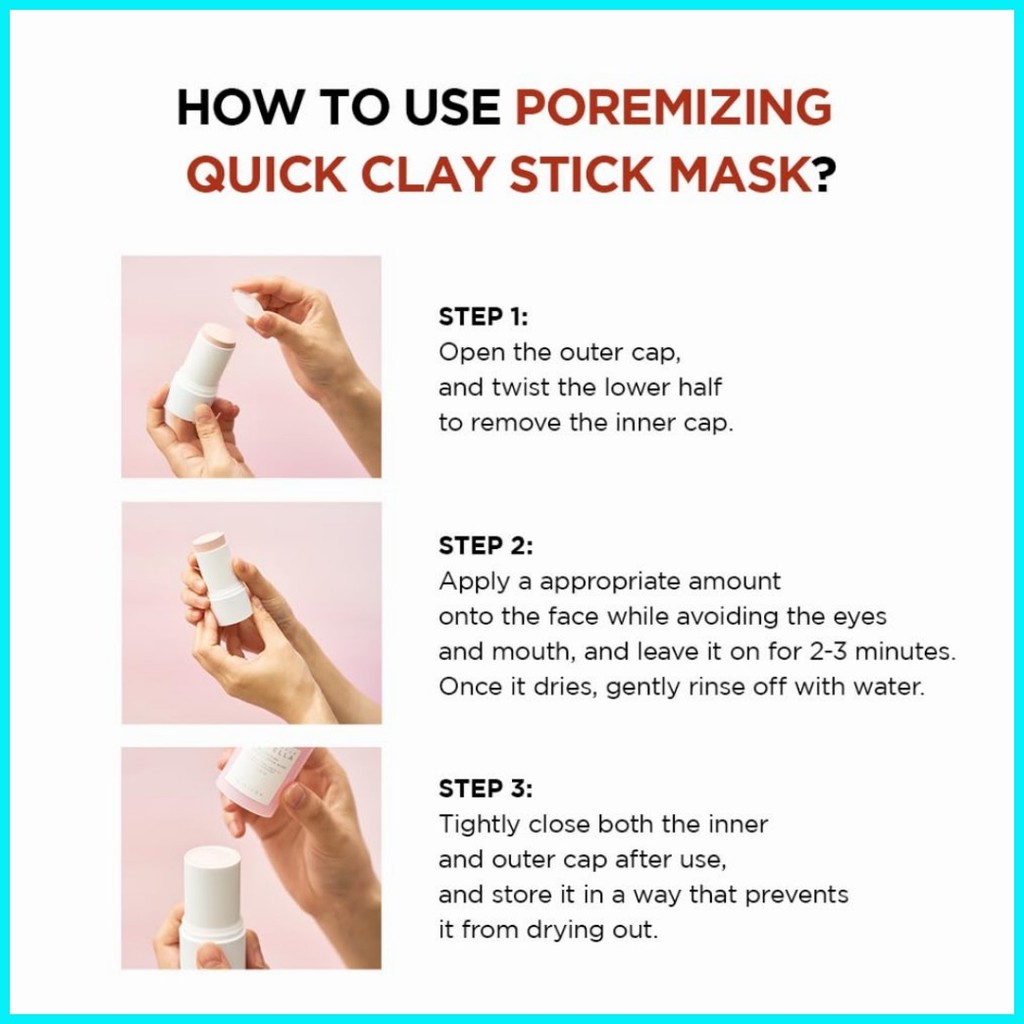 HOW TO USE POREMIZING QUICK CLAY STICK MASK?

STEP 1:
Open the outer cap, and twist the lower half to remove the inner cap.

STEP 2:
Apply a appropriate amount onto the face while avoiding the eyes and mouth, and leave it on for 2-3 minutes. Once it dries, gently rinse off with water.

STEP 3:
Tightly close both the inner and outer cap after use, and store it in a way that prevents it from drying out.