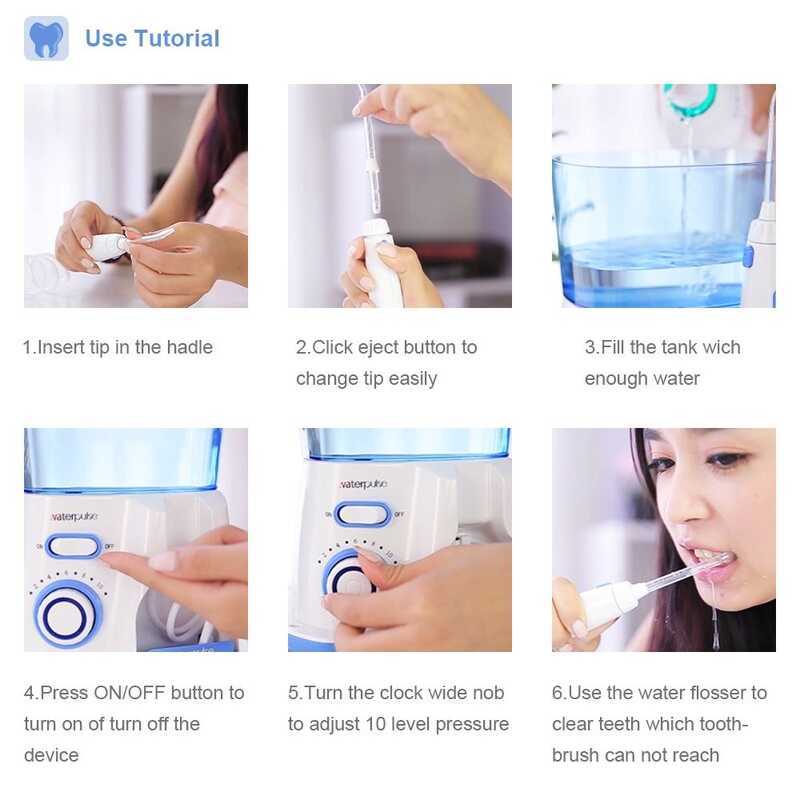 Use Tutorial

1.Insert tip in the hadle

2.Click eject button to change tip easily

3.Fill the tank wich enough water

waterpulse

ON OFF

waterpulse

ON OFF

4.Press ON/OFF button to turn on of turn off the device

5.Turn the clock wide nob to adjust 10 level pressure

6.Use the water flosser to clear teeth which toothbrush can not reach