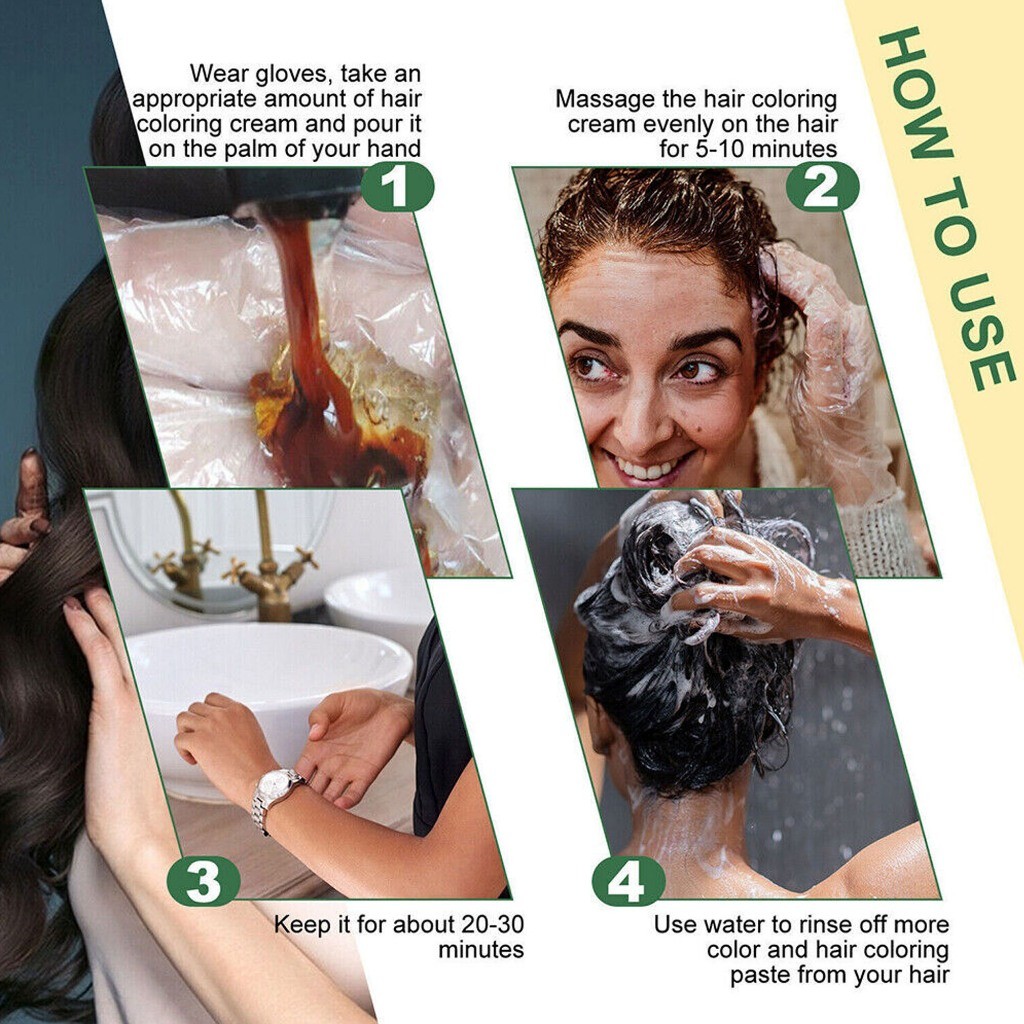 HOW TO USE

Wear gloves, take an appropriate amount of hair coloring cream and pour it on the palm of your hand

1

Massage the hair coloring cream evenly on the hair for 5-10 minutes

2

3

Keep it for about 20-30 minutes

4

Use water to rinse off more color and hair coloring paste from your hair