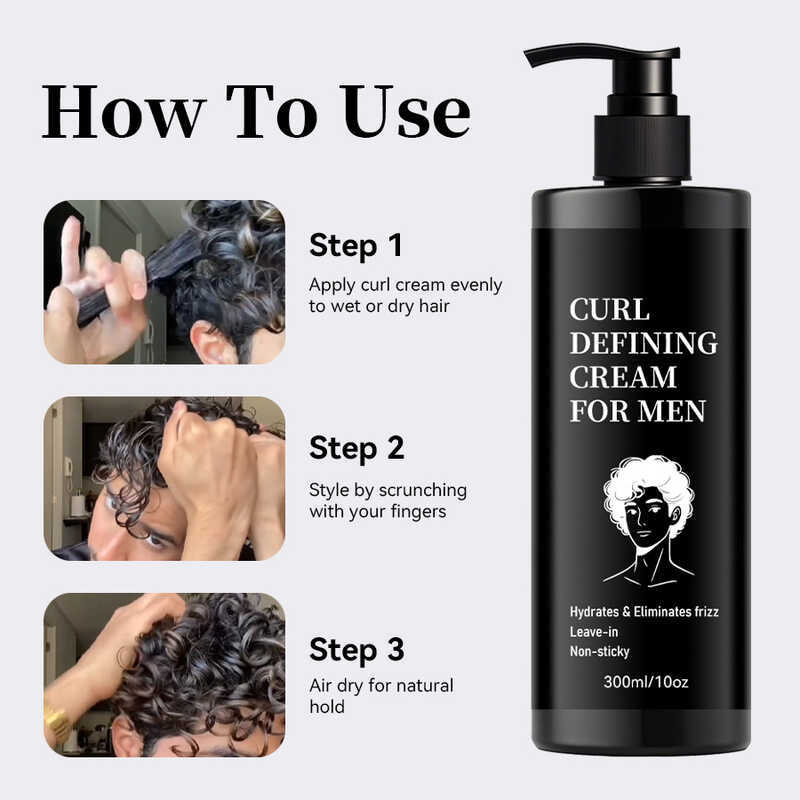 How To Use

Step 1
Apply curl cream evenly to wet or dry hair

Step 2
Style by scrunching with your fingers

Step 3
Air dry for natural hold

CURL DEFINING CREAM FOR MEN

Hydrates & Eliminates frizz
Leave-in
Non-sticky

300ml/10oz