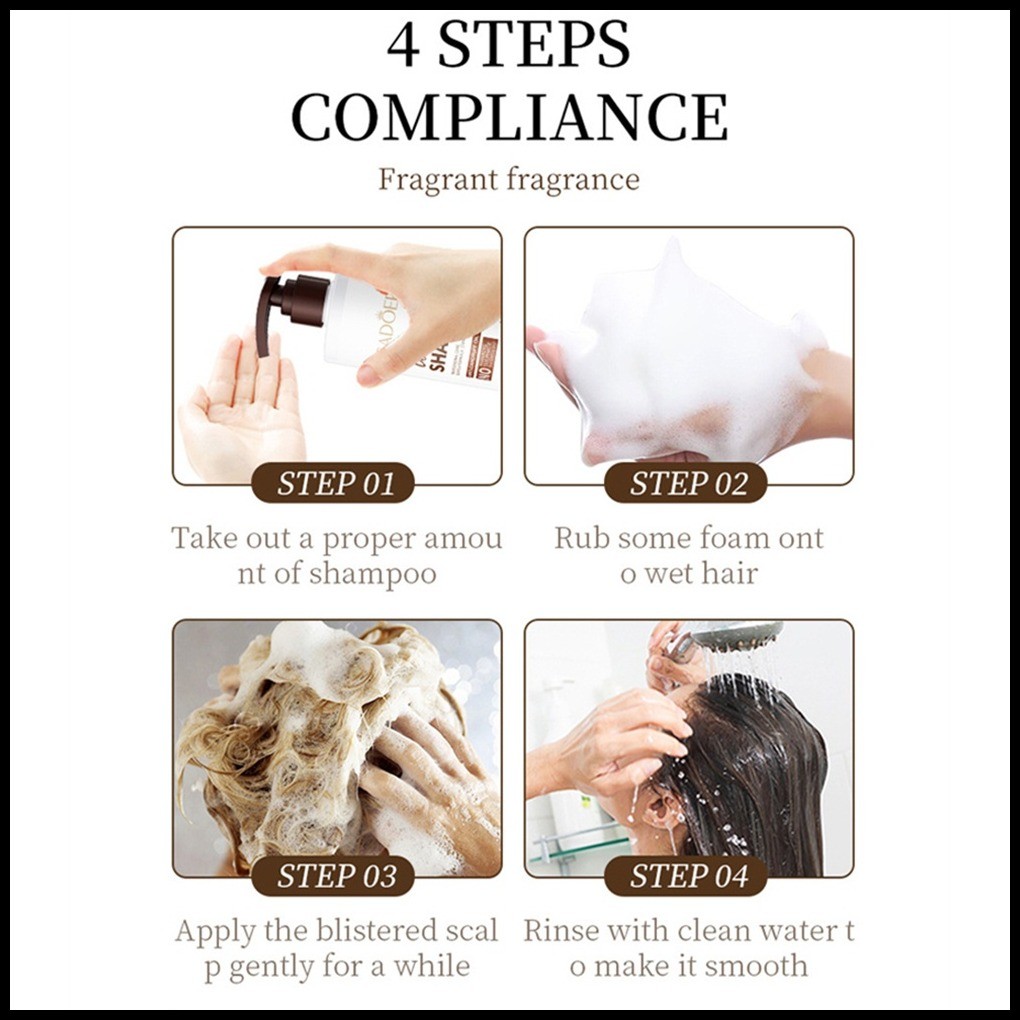 4 STEPS COMPLIANCE

Fragrant fragrance

SADOER
SHA

STEP 01

Take out a proper amou nt of shampoo

STEP 02

Rub some foam ont o wet hair

STEP 03

Apply the blistered scal p gently for a while

STEP 04

Rinse with clean water t o make it smooth