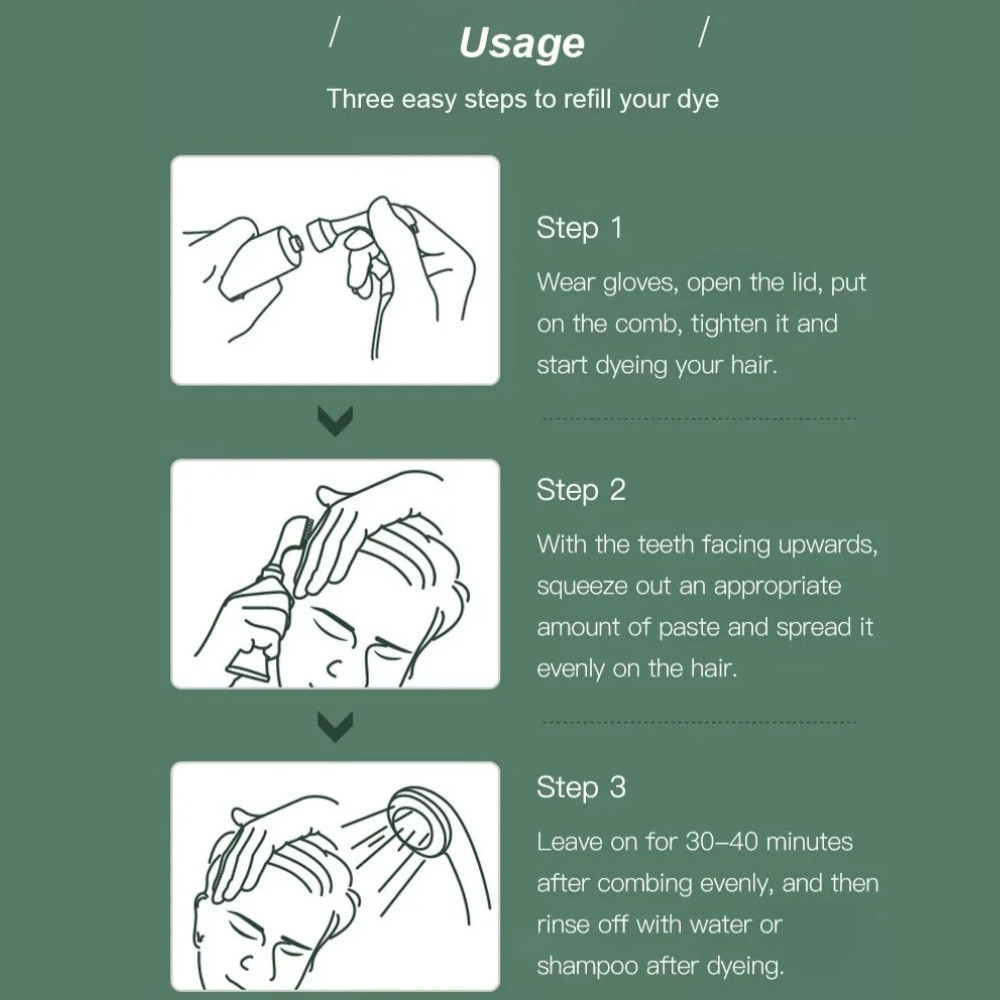 / Usage /

Three easy steps to refill your dye

Step 1

Wear gloves, open the lid, put on the comb, tighten it and start dyeing your hair.

Step 2

With the teeth facing upwards, squeeze out an appropriate amount of paste and spread it evenly on the hair.

Step 3

Leave on for 30–40 minutes after combing evenly, and then rinse off with water or shampoo after dyeing.